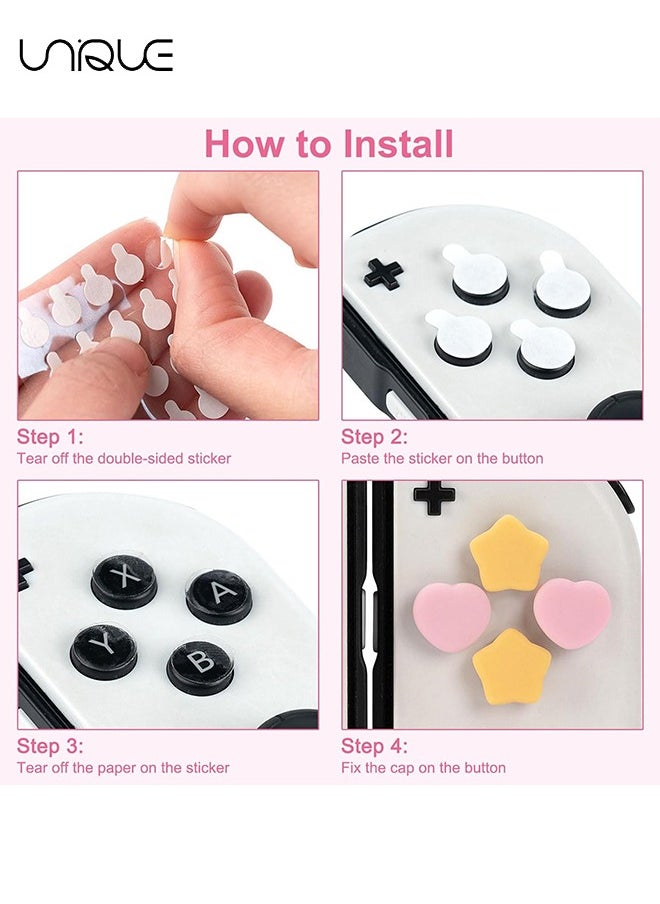 UNIQUE

How to Install

Step 1:
Tear off the double-sided sticker

Step 2:
Paste the sticker on the button

X A Y B

Step 3:
Tear off the paper on the sticker

Step 4:
Fix the cap on the button