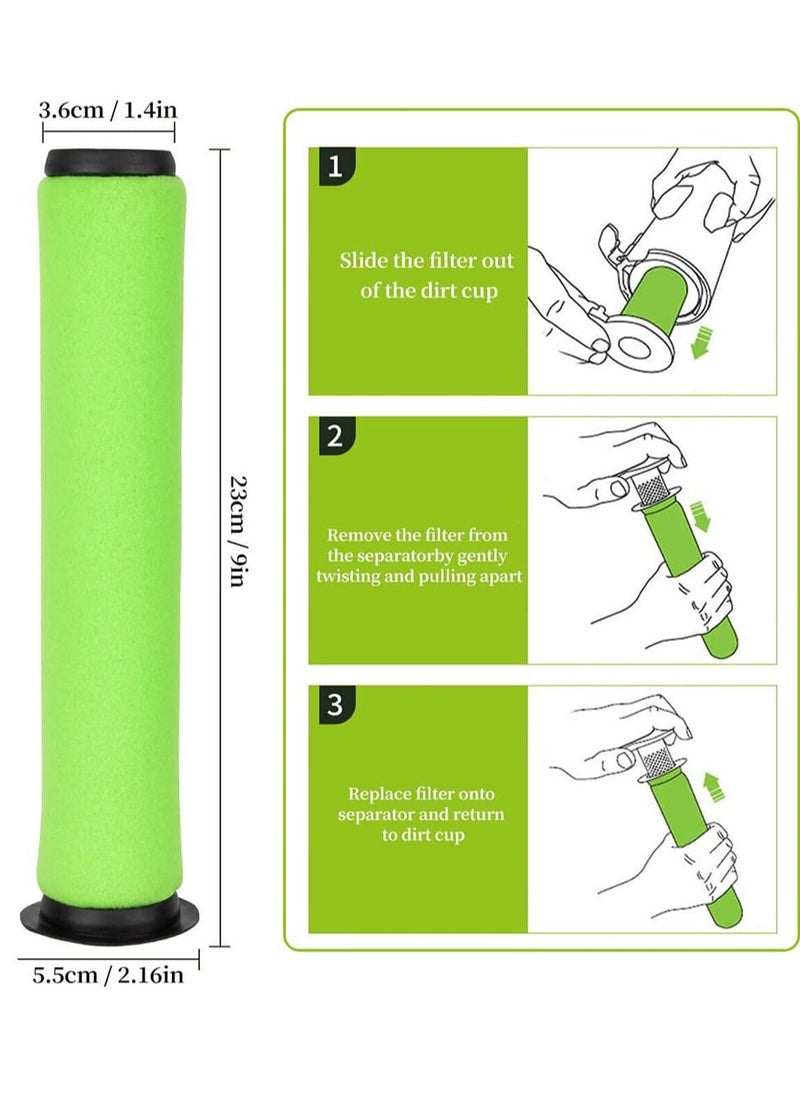 3.6cm / 1.4in

23cm / 9in

5.5cm / 2.16in

1

Slide the filter out of the dirt cup

2

Remove the filter from the separatorby gently twisting and pulling apart

3

Replace filter onto separator and return to dirt cup