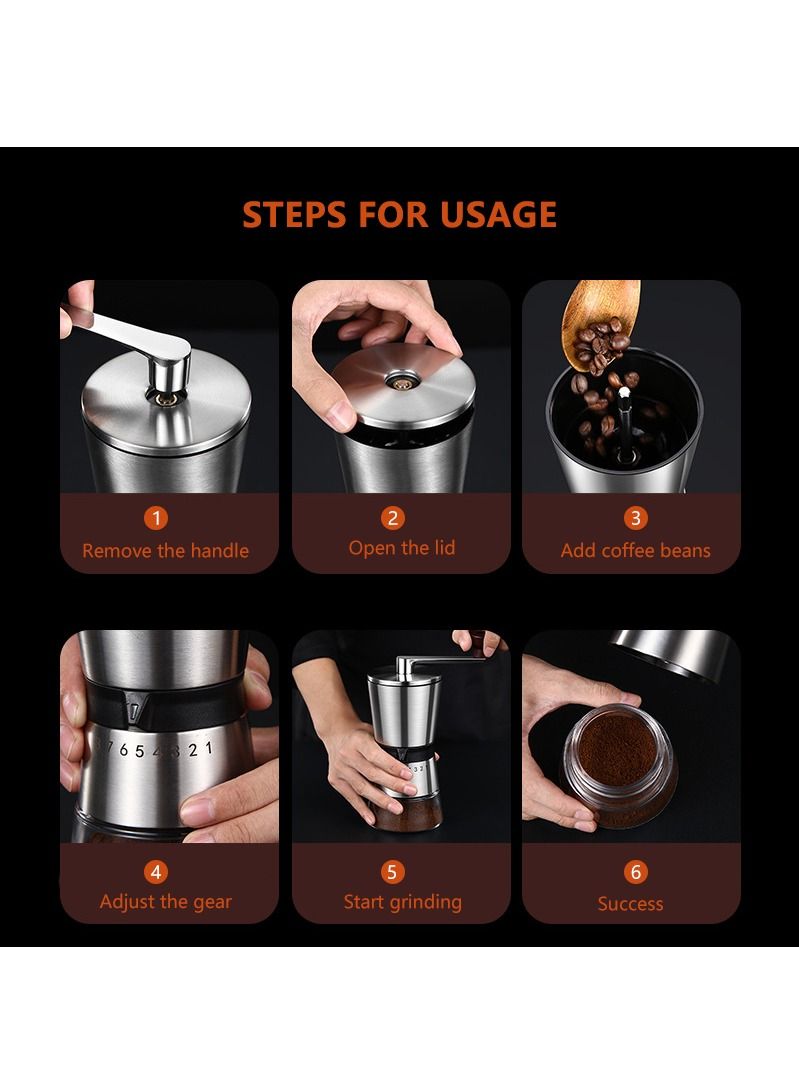 STEPS FOR USAGE

1
Remove the handle

2
Open the lid

3
Add coffee beans

7 6 5 4 3 2 1

4
Adjust the gear

5
Start grinding

6
Success