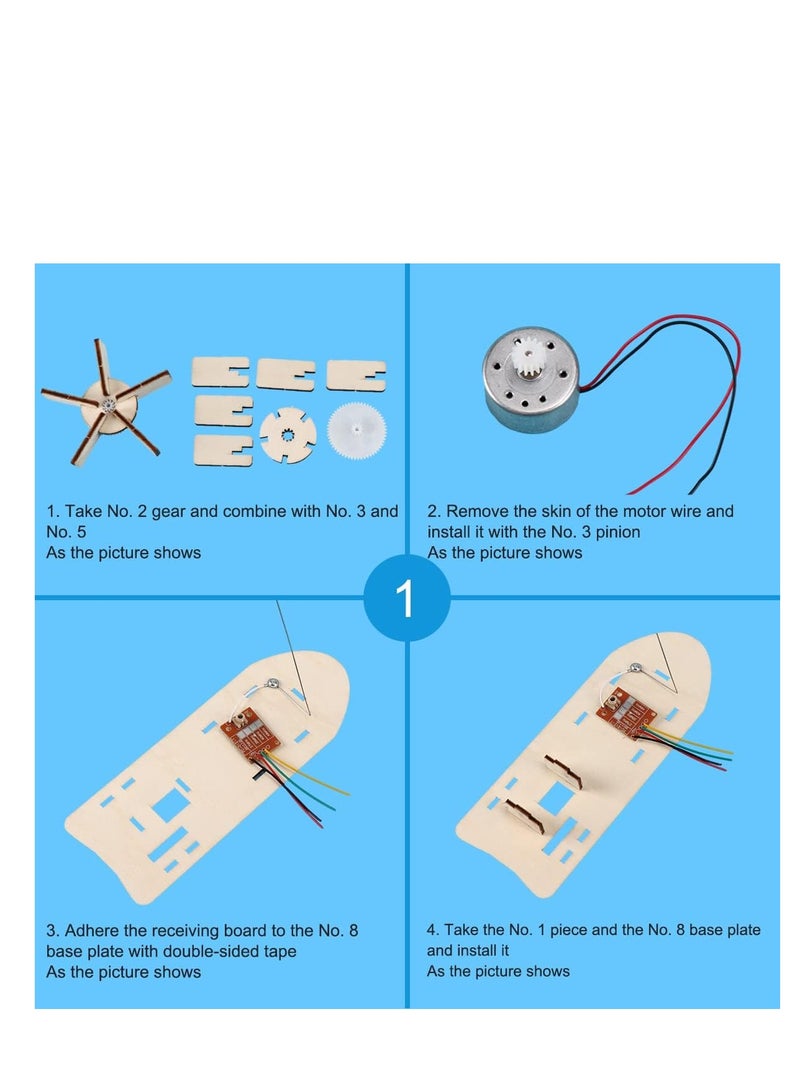 1. Take No. 2 gear and combine with No. 3 and No. 5
As the picture shows

2. Remove the skin of the motor wire and install it with the No. 3 pinion
As the picture shows

1

3. Adhere the receiving board to the No. 8 base plate with double-sided tape
As the picture shows

4. Take the No. 1 piece and the No. 8 base plate and install it
As the picture shows