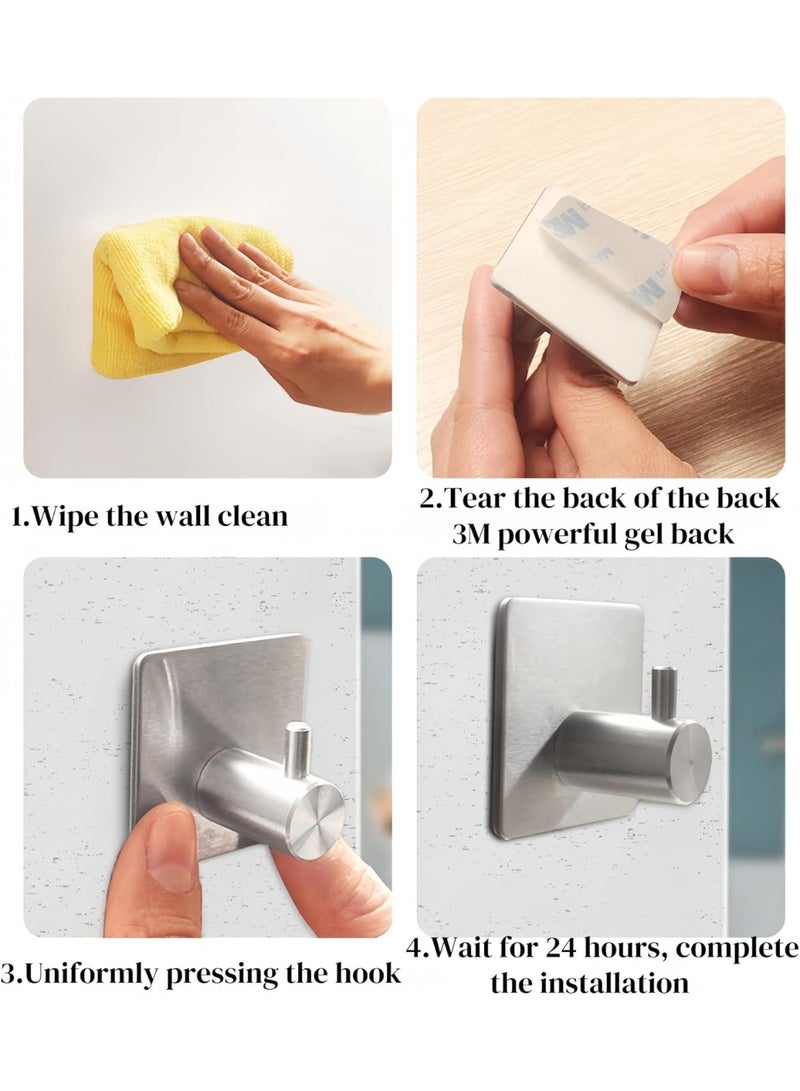 1.Wipe the wall clean

2.Tear the back of the back 3M powerful gel back

3.Uniformly pressing the hook

4.Wait for 24 hours, complete the installation