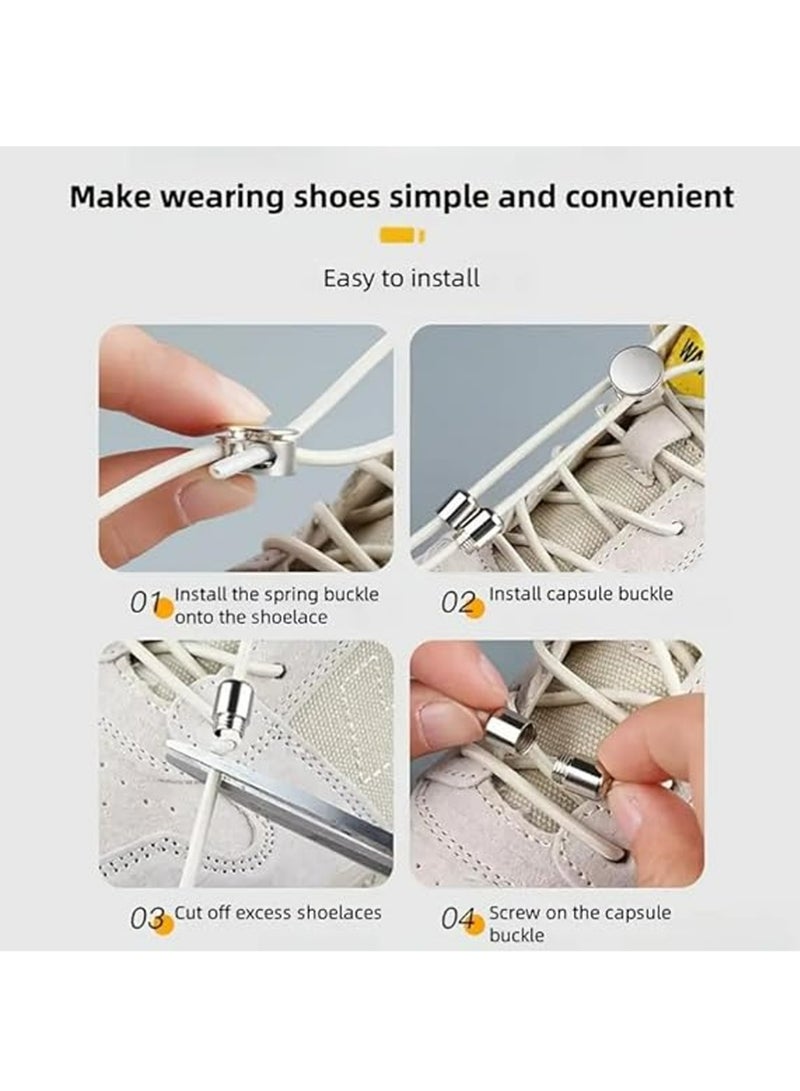 Make wearing shoes simple and convenient

Easy to install

01 Install the spring buckle onto the shoelace

02 Install capsule buckle

03 Cut off excess shoelaces

04 Screw on the capsule buckle