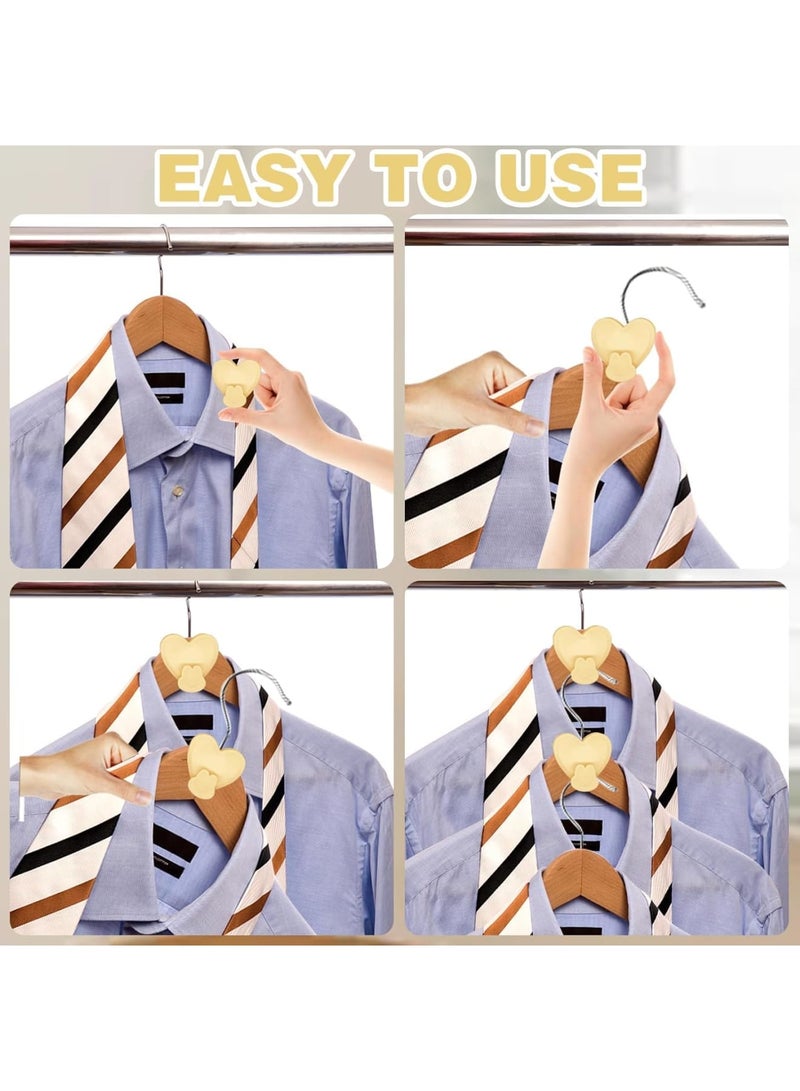 EASY TO USE