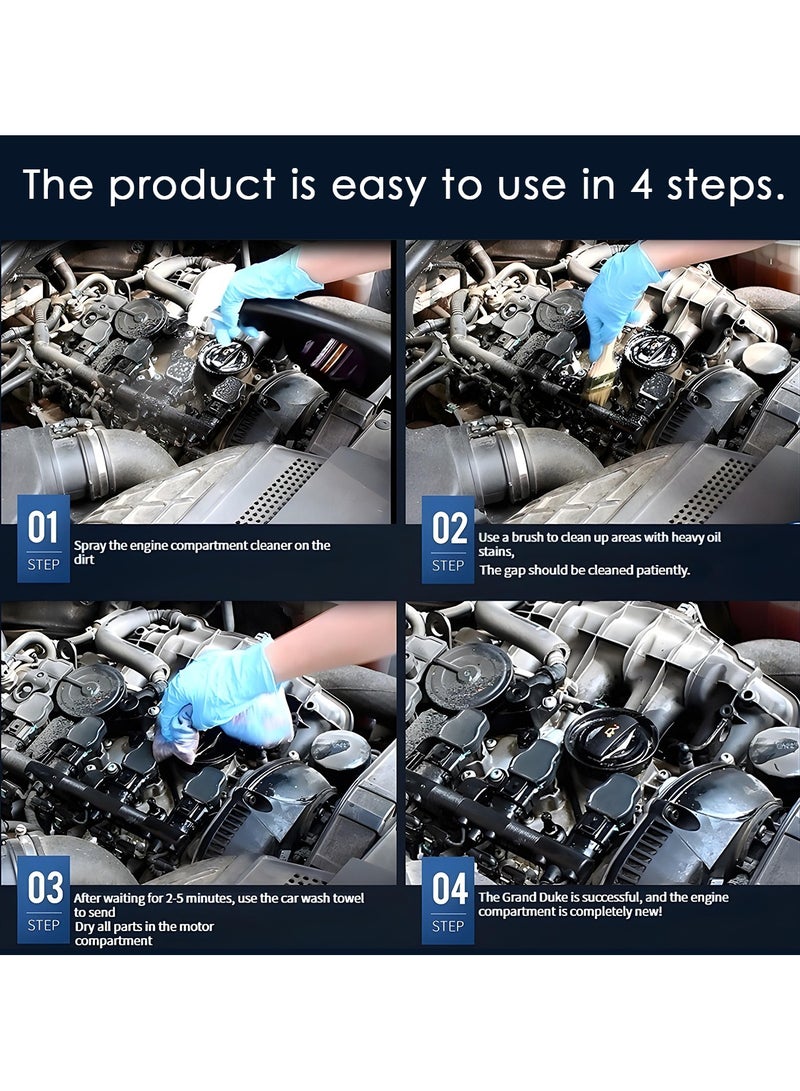 The product is easy to use in 4 steps.

01 STEP
Spray the engine compartment cleaner on the dirt

02 STEP
Use a brush to clean up areas with heavy oil stains,
The gap should be cleaned patiently.

03 STEP
After waiting for 2-5 minutes, use the car wash towel to send
Dry all parts in the motor compartment

04 STEP
The Grand Duke is successful, and the engine compartment is completely new!