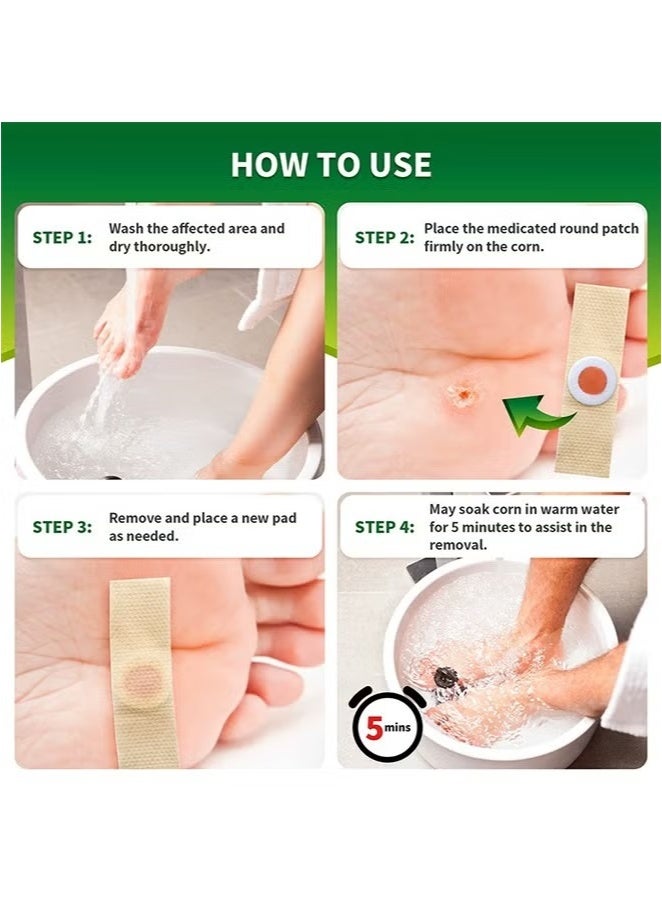 HOW TO USE

STEP 1: Wash the affected area and dry thoroughly.

STEP 2: Place the medicated round patch firmly on the corn.

STEP 3: Remove and place a new pad as needed.

STEP 4: May soak corn in warm water for 5 minutes to assist in the removal.

5 mins