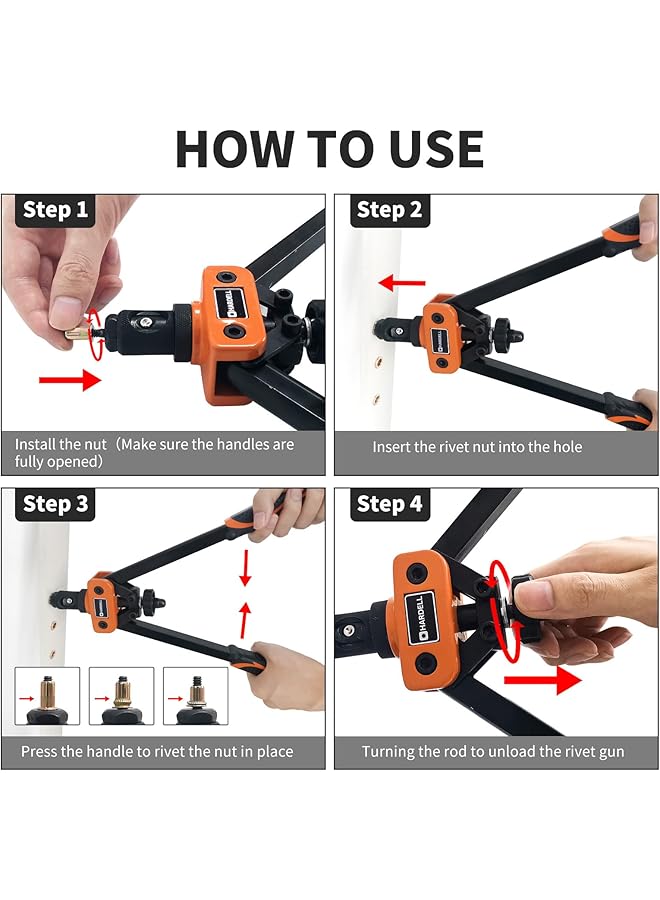 HOW TO USE

Step 1

HARDELL

Install the nut（Make sure the handles are fully opened）

Step 2

Insert the rivet nut into the hole

Step 3

Press the handle to rivet the nut in place

Step 4

HARDELL

Turning the rod to unload the rivet gun