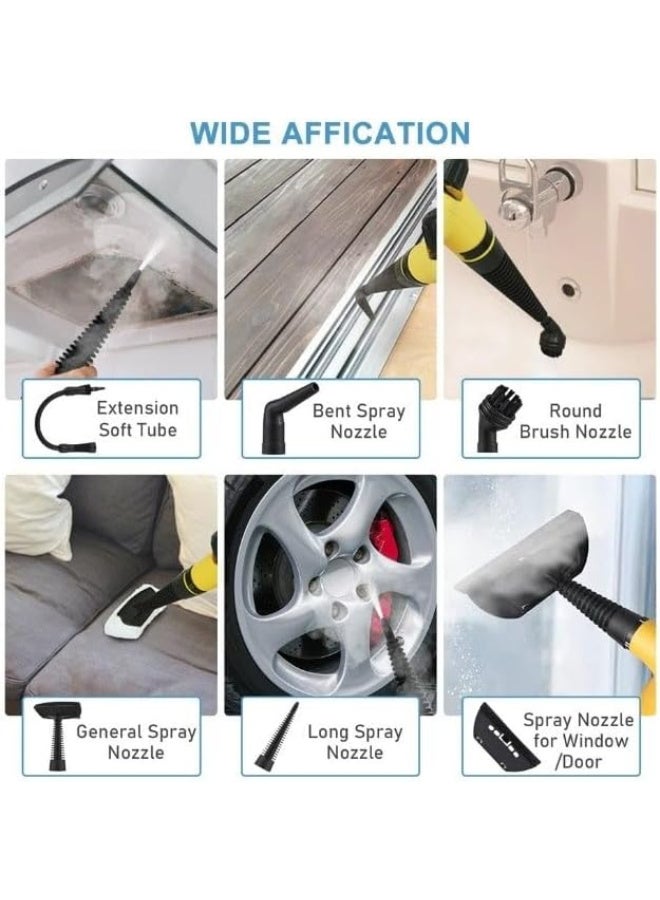 WIDE AFFICATION

Extension Soft Tube

Bent Spray Nozzle

Round Brush Nozzle

General Spray Nozzle

Long Spray Nozzle

Spray Nozzle for Window /Door