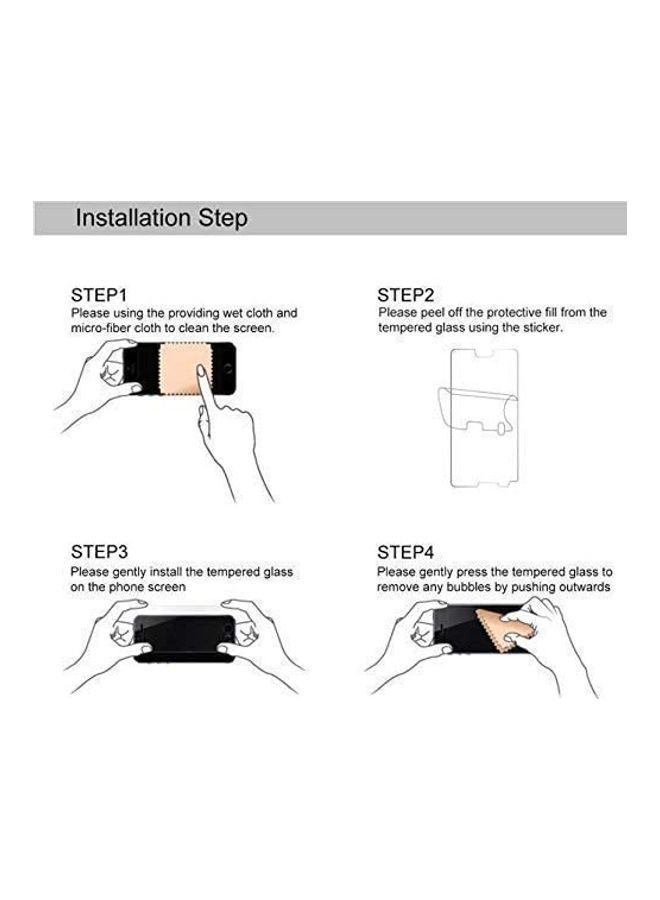 Installation Step

STEP1
Please using the providing wet cloth and micro-fiber cloth to clean the screen.

STEP2
Please peel off the protective fill from the tempered glass using the sticker.

STEP3
Please gently install the tempered glass on the phone screen

STEP4
Please gently press the tempered glass to remove any bubbles by pushing outwards