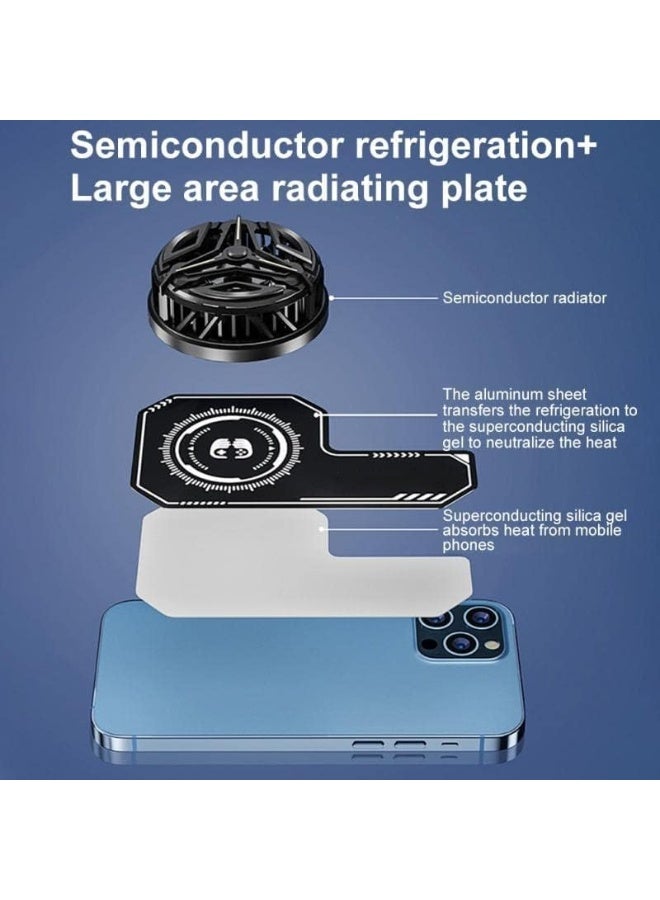 Semiconductor refrigeration+
Large area radiating plate

Semiconductor radiator

The aluminum sheet transfers the refrigeration to the superconducting silica gel to neutralize the heat

Superconducting silica gel absorbs heat from mobile phones