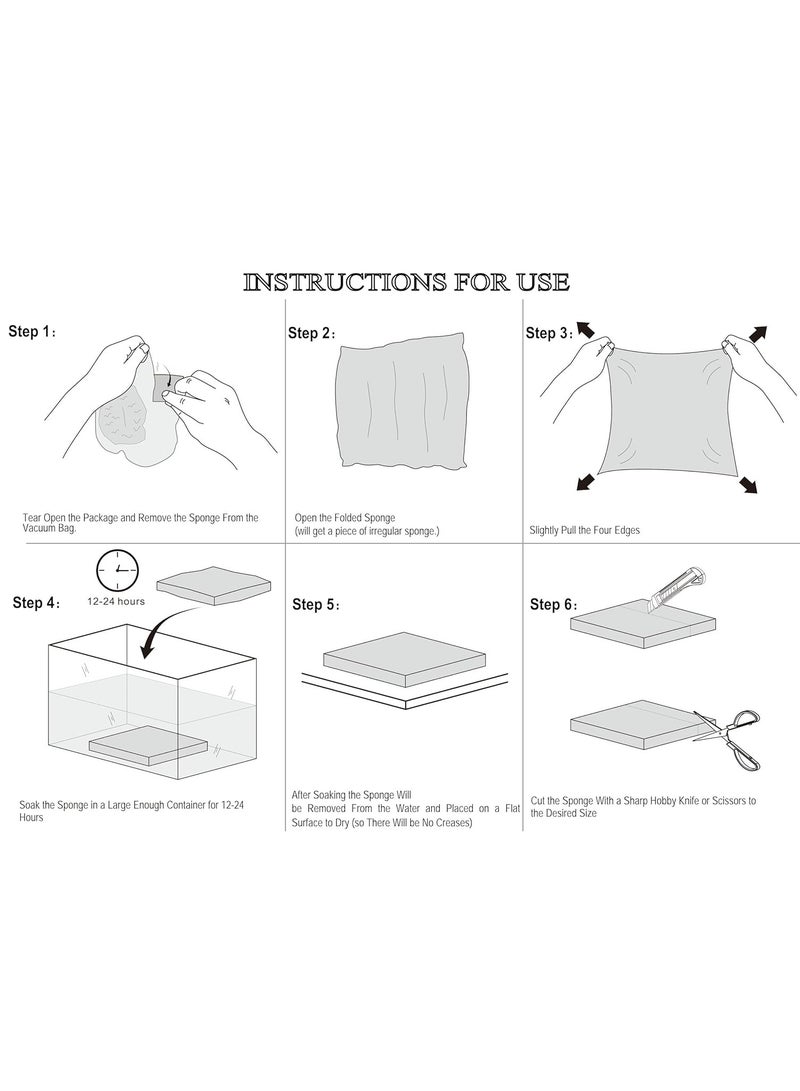 INSTRUCTIONS FOR USE

Step 1：

Tear Open the Package and Remove the Sponge From the Vacuum Bag.

Step 2：

Open the Folded Sponge
(will get a piece of irregular sponge.)

Step 3：

Slightly Pull the Four Edges

Step 4：

12-24 hours

Soak the Sponge in a Large Enough Container for 12-24 Hours

Step 5：

After Soaking the Sponge Will be Removed From the Water and Placed on a Flat Surface to Dry (so There Will be No Creases)

Step 6：

Cut the Sponge With a Sharp Hobby Knife or Scissors to the Desired Size