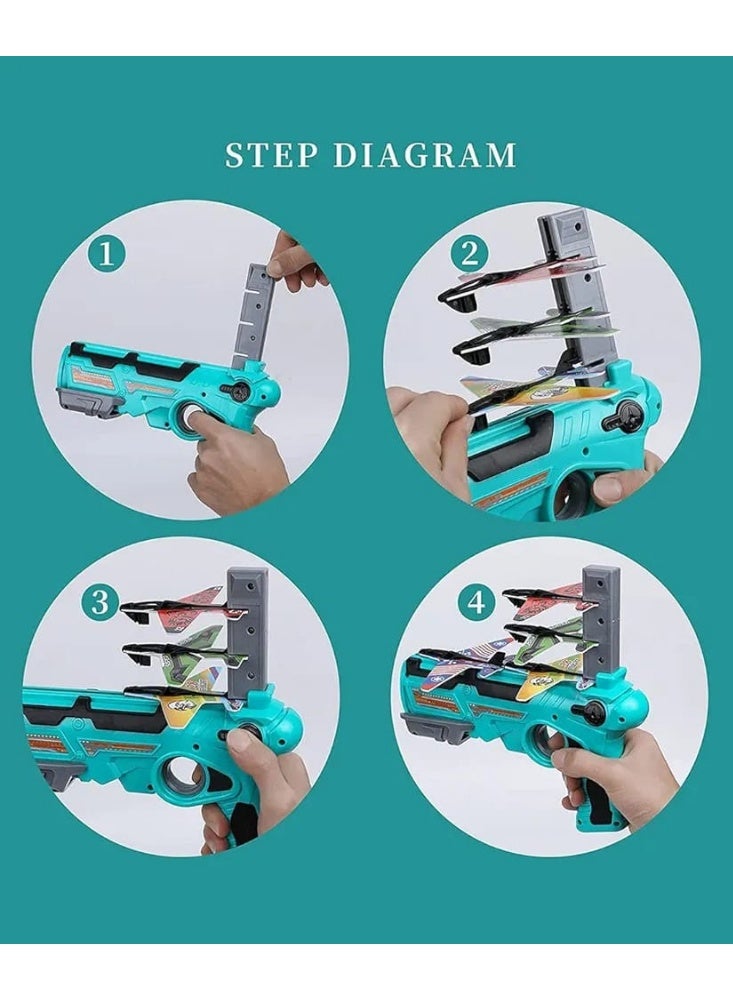 STEP DIAGRAM

1

2

3

4