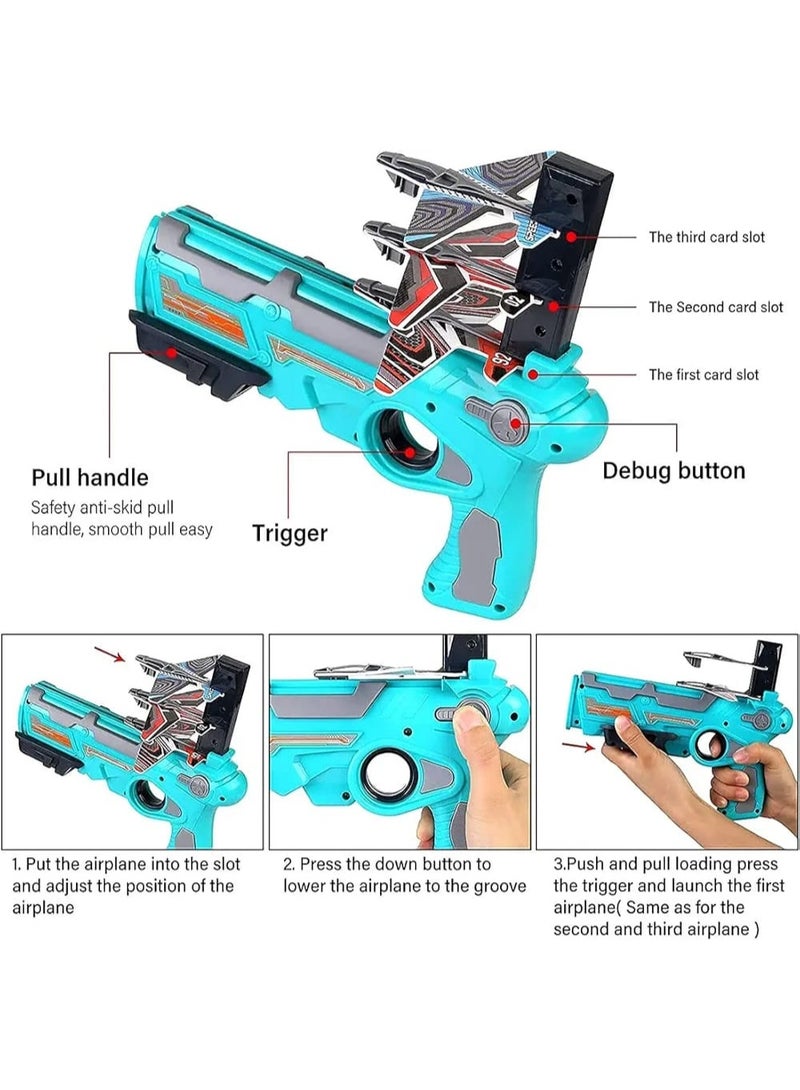 The third card slot

The Second card slot

The first card slot

Pull handle

Safety anti-skid pull handle, smooth pull easy

Trigger

Debug button

1. Put the airplane into the slot and adjust the position of the airplane

2. Press the down button to lower the airplane to the groove

3.Push and pull loading press the trigger and launch the first airplane( Same as for the second and third airplane )