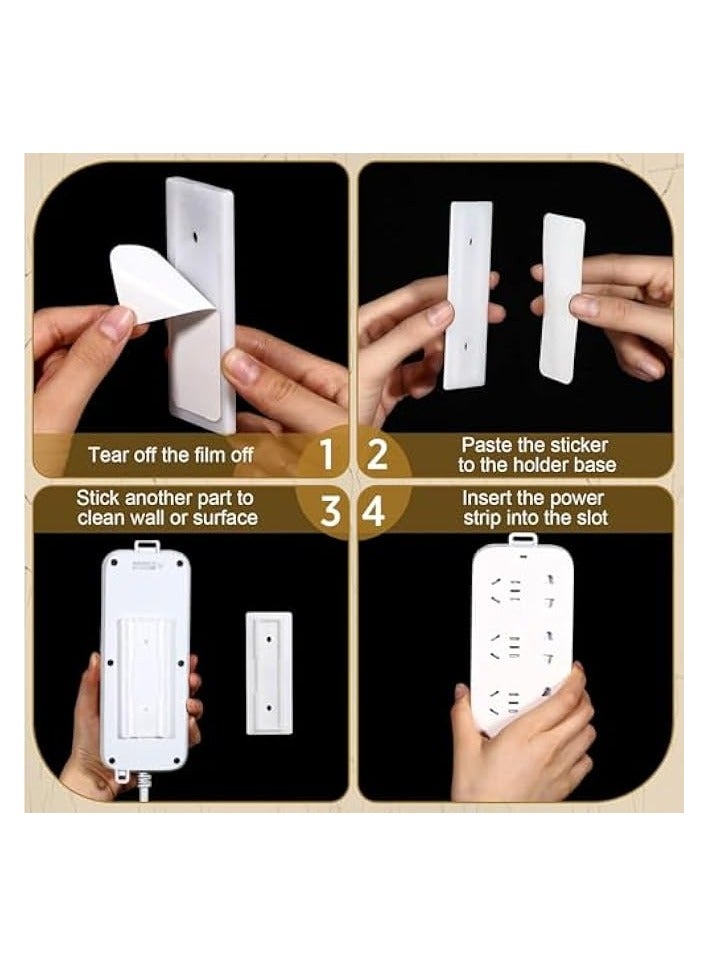 Tear off the film off

1

2

Paste the sticker to the holder base

Stick another part to clean wall or surface

3

4

Insert the power strip into the slot