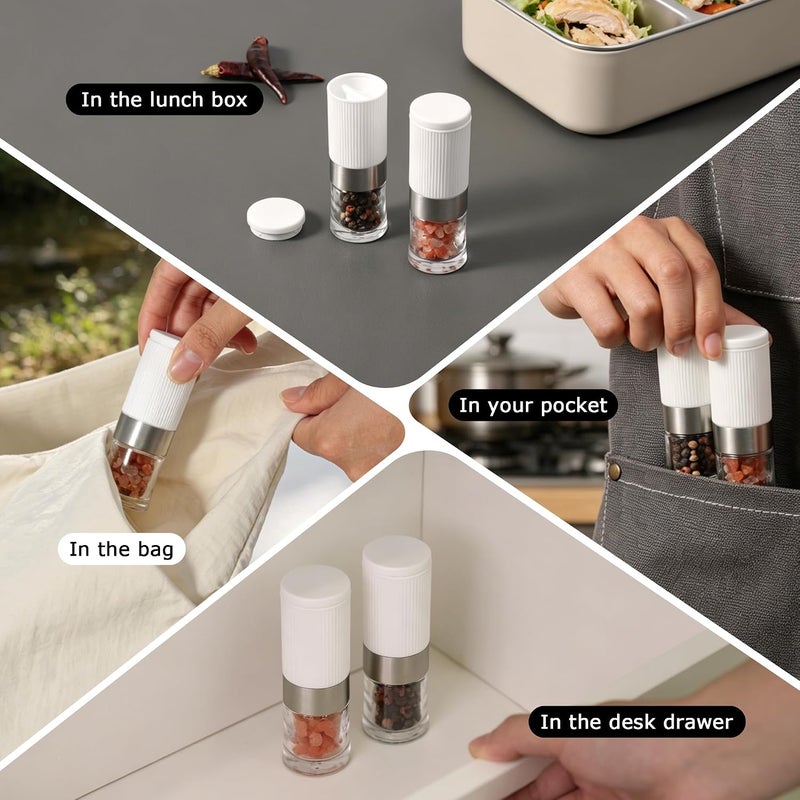 In the lunch box

In your pocket

In the bag

In the desk drawer