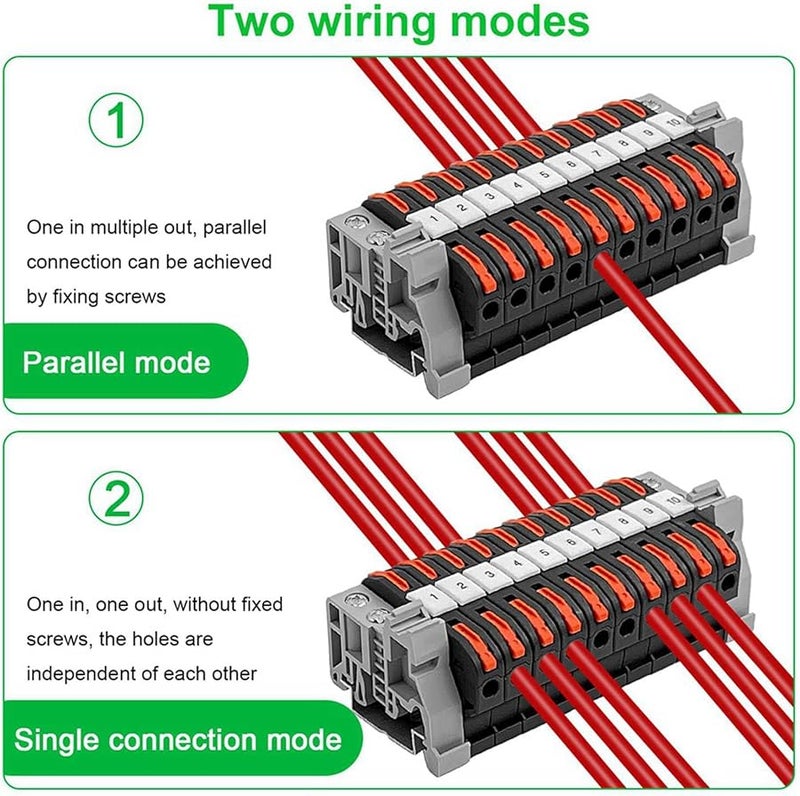 Two wiring modes

①

One in multiple out, parallel connection can be achieved by fixing screws

Parallel mode

1 2 3 4 5 6 7 8 9 10

②

One in, one out, without fixed screws, the holes are independent of each other

Single connection mode

1 2 3 4 5 6 7 8 9 10