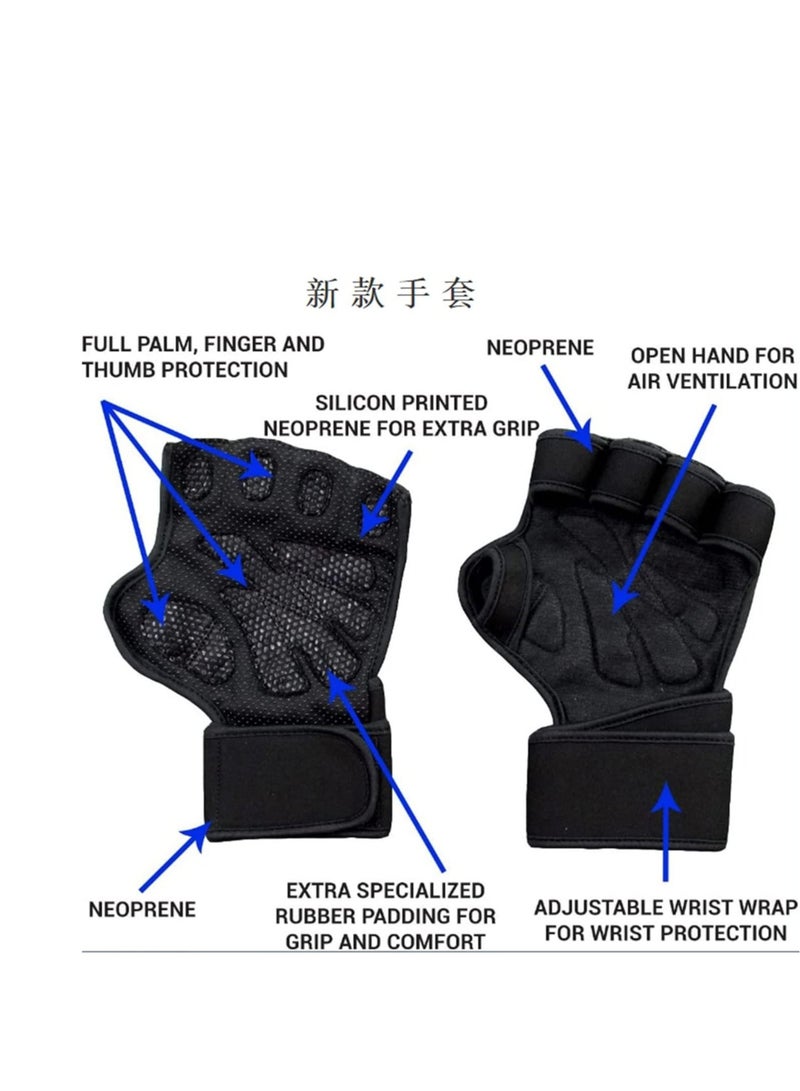 新款手套

FULL PALM, FINGER AND THUMB PROTECTION

SILICON PRINTED NEOPRENE FOR EXTRA GRIP

NEOPRENE

OPEN HAND FOR AIR VENTILATION

NEOPRENE

EXTRA SPECIALIZED RUBBER PADDING FOR GRIP AND COMFORT

ADJUSTABLE WRIST WRAP FOR WRIST PROTECTION