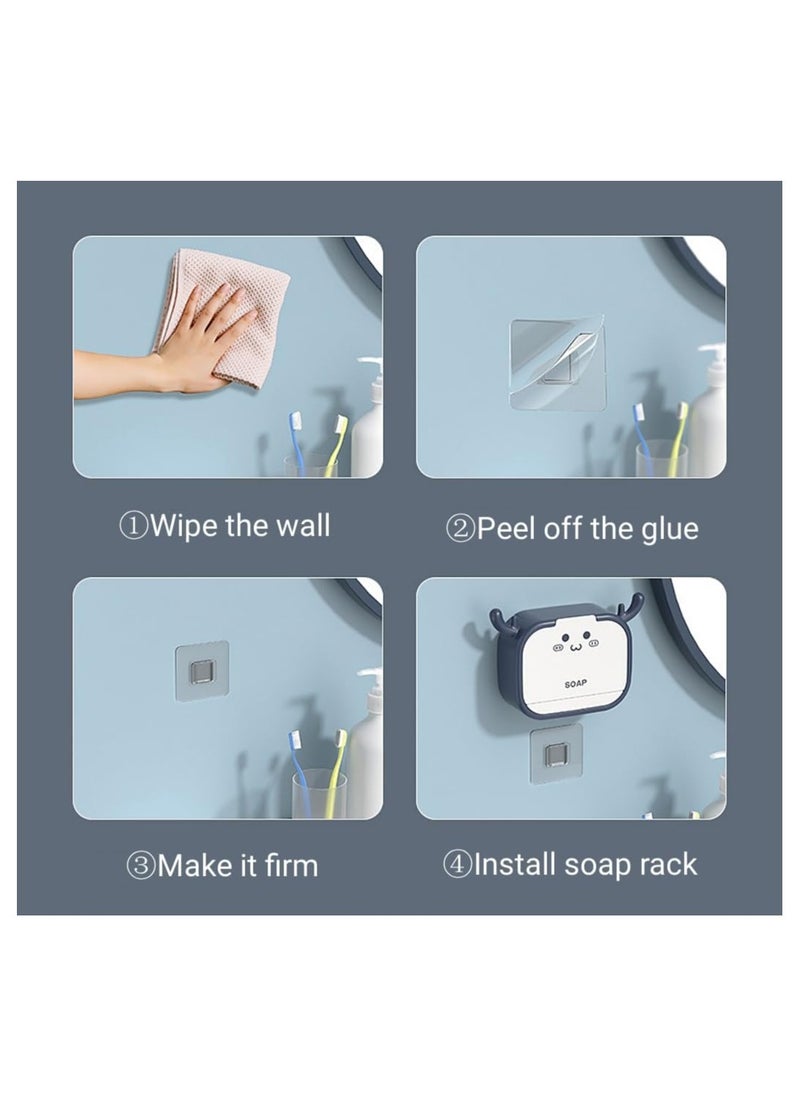 ①Wipe the wall

②Peel off the glue

③Make it firm

SOAP

④Install soap rack