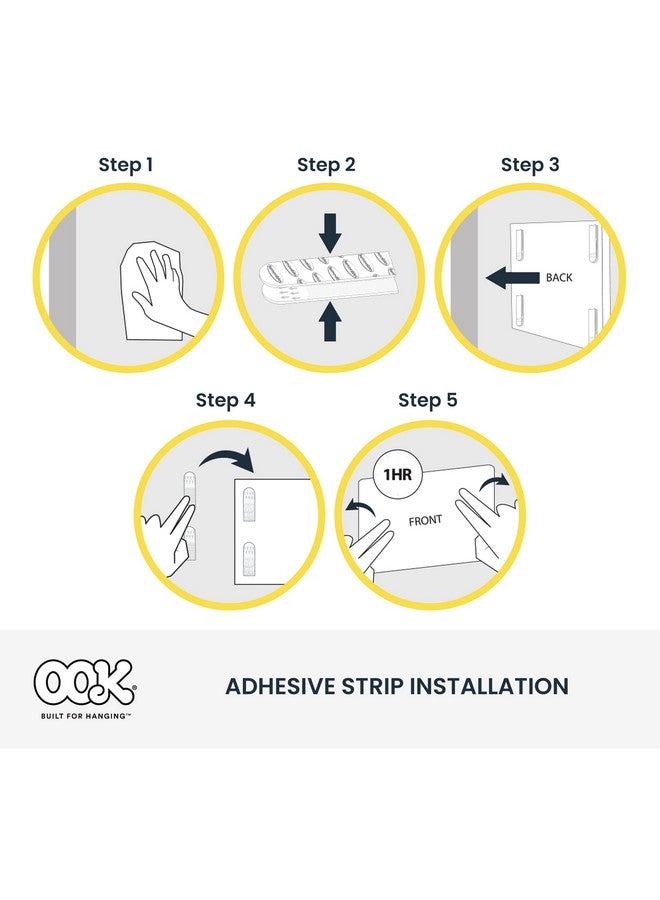 Step 1

Step 2

Step 3

BACK

Step 4

Step 5

1HR

FRONT

OOK®
BUILT FOR HANGING™

ADHESIVE STRIP INSTALLATION