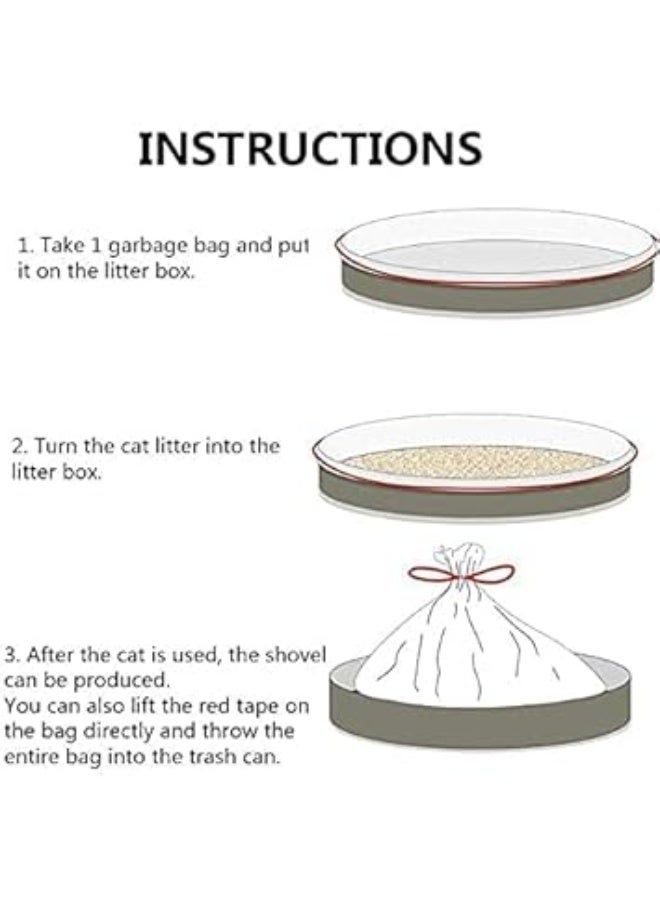 INSTRUCTIONS

1. Take 1 garbage bag and put it on the litter box.

2. Turn the cat litter into the litter box.

3. After the cat is used, the shovel can be produced.
You can also lift the red tape on the bag directly and throw the entire bag into the trash can.