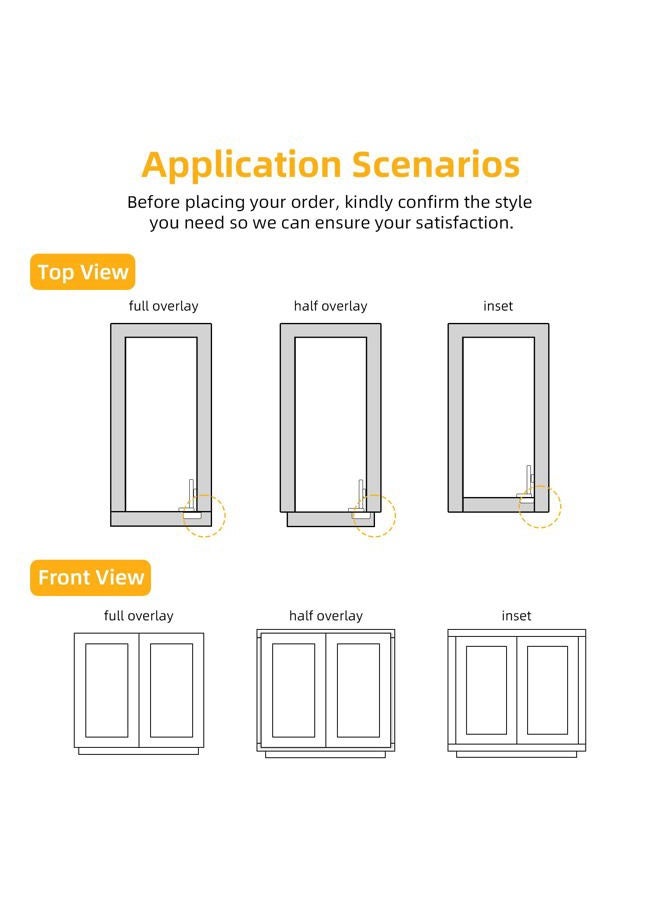 Application Scenarios

Before placing your order, kindly confirm the style you need so we can ensure your satisfaction.

Top View

full overlay

half overlay

inset

Front View

full overlay

half overlay

inset