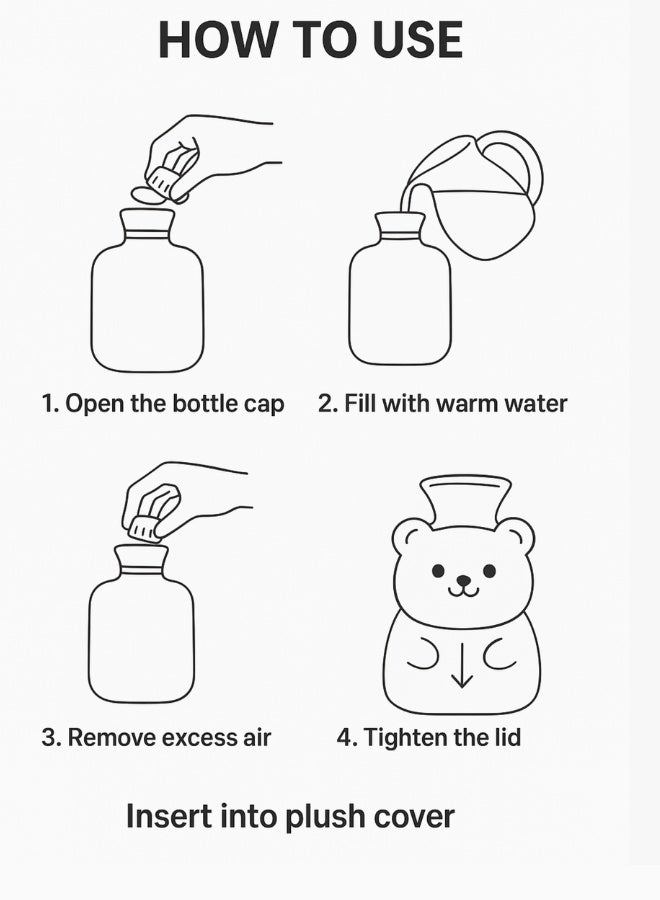 HOW TO USE

1. Open the bottle cap

2. Fill with warm water

3. Remove excess air

4. Tighten the lid

Insert into plush cover