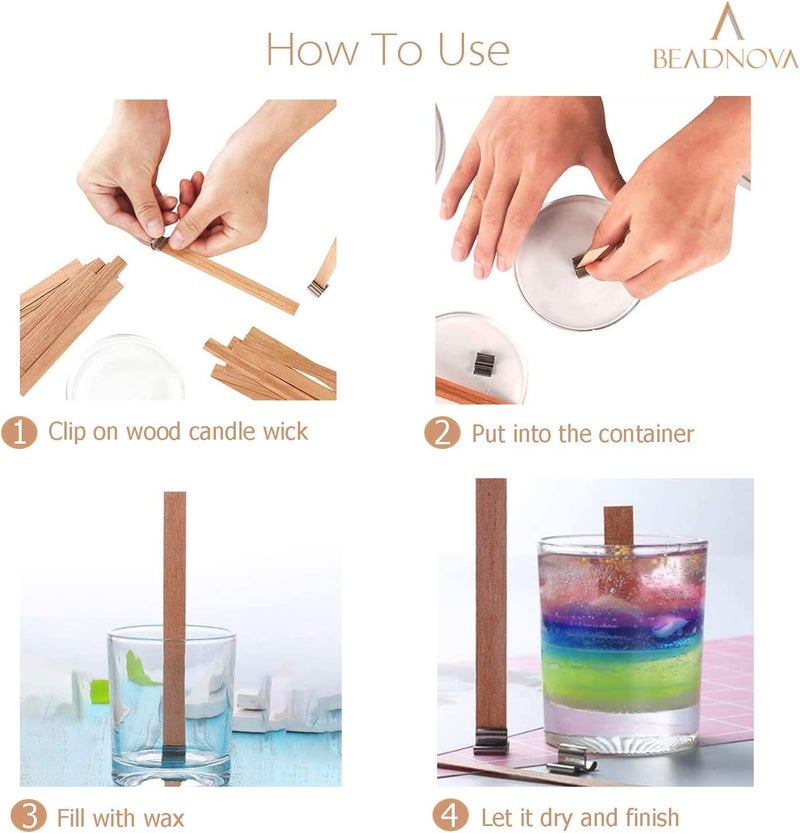 How To Use

BEADNOVA

1 Clip on wood candle wick

2 Put into the container

3 Fill with wax

4 Let it dry and finish