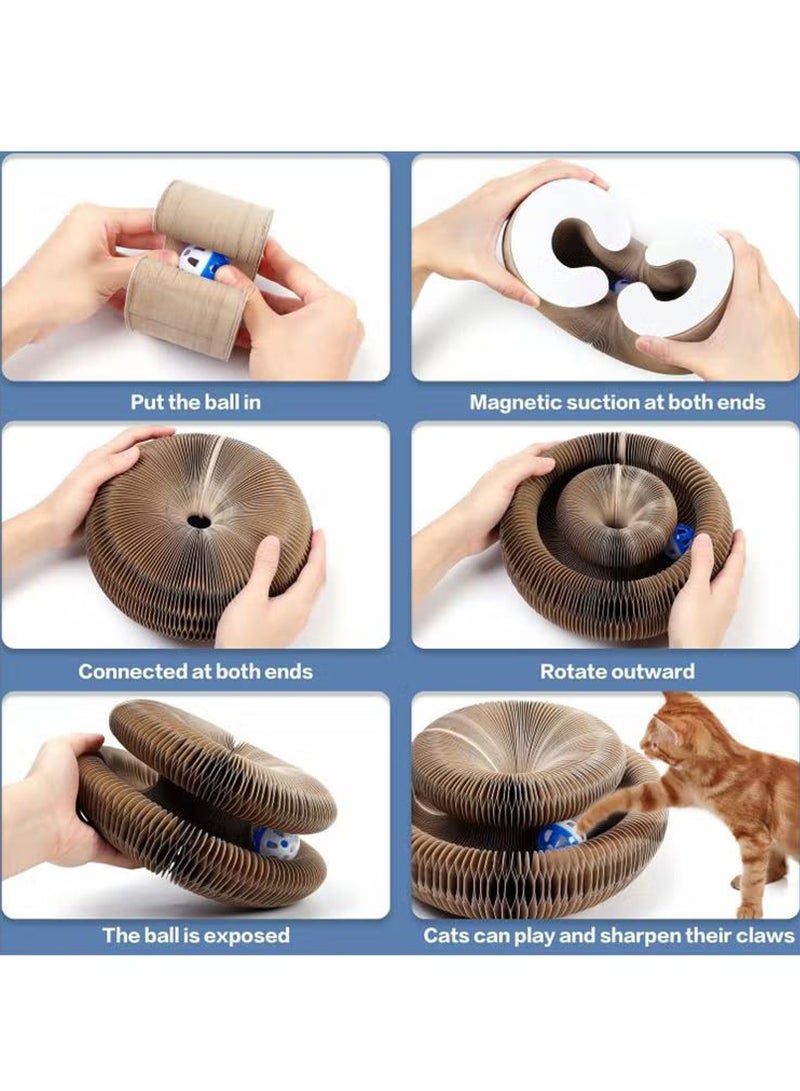 Put the ball in

Magnetic suction at both ends

Connected at both ends

Rotate outward

The ball is exposed

Cats can play and sharpen their claws