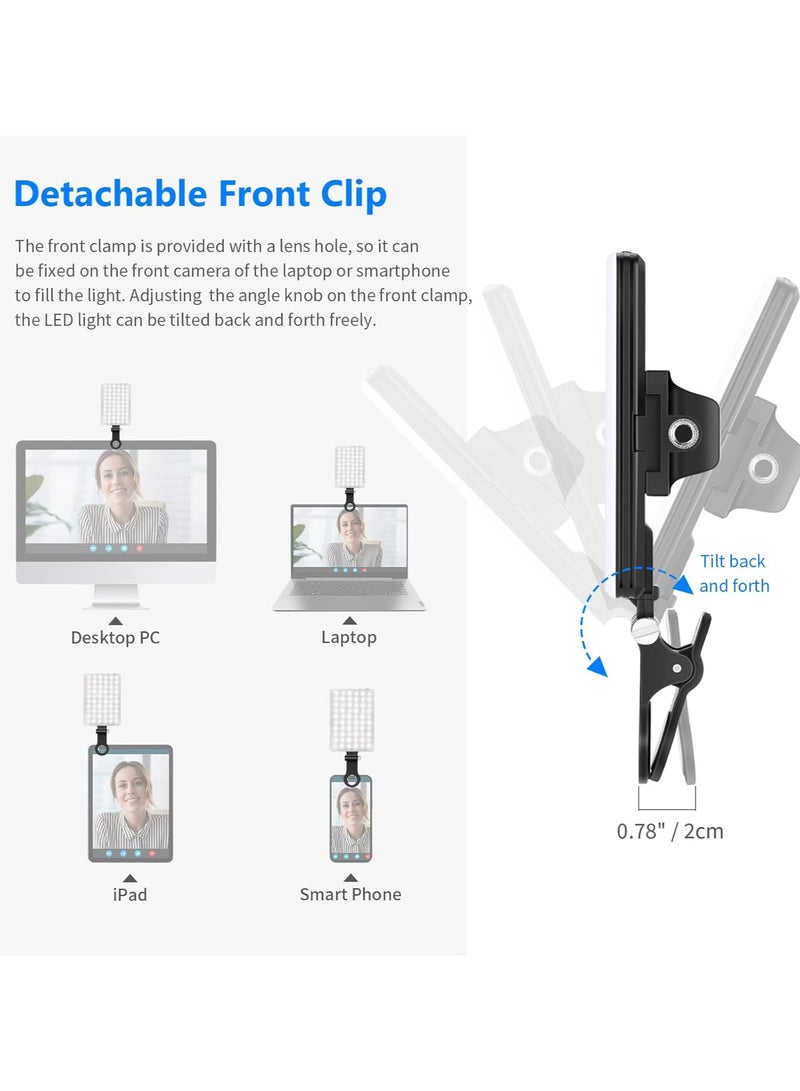 Detachable Front Clip

The front clamp is provided with a lens hole, so it can be fixed on the front camera of the laptop or smartphone to fill the light. Adjusting  the angle knob on the front clamp, the LED light can be tilted back and forth freely.

Desktop PC

Laptop

iPad

Smart Phone

Tilt back and forth

0.78" / 2cm