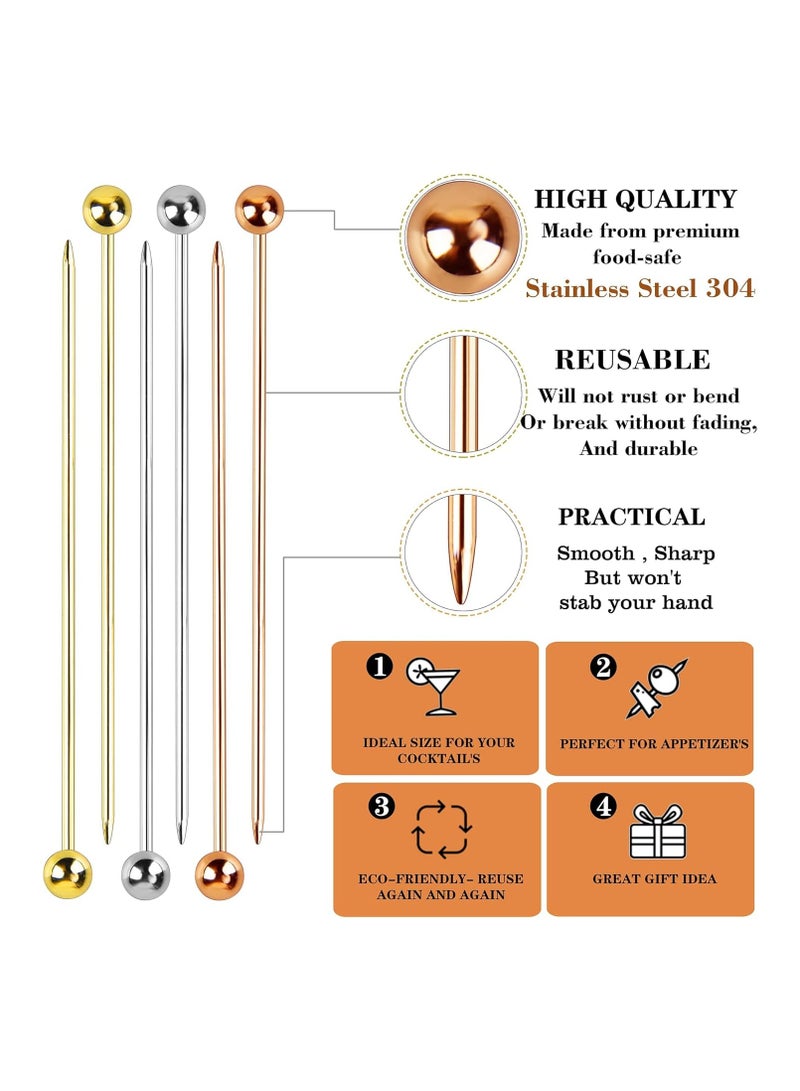 HIGH QUALITY
Made from premium food-safe
Stainless Steel 304

REUSABLE
Will not rust or bend
Or break without fading,
And durable

PRACTICAL
Smooth , Sharp
But won't
stab your hand

1
IDEAL SIZE FOR YOUR COCKTAIL'S

2
PERFECT FOR APPETIZER'S

3
ECO-FRIENDLY- REUSE AGAIN AND AGAIN

4
GREAT GIFT IDEA