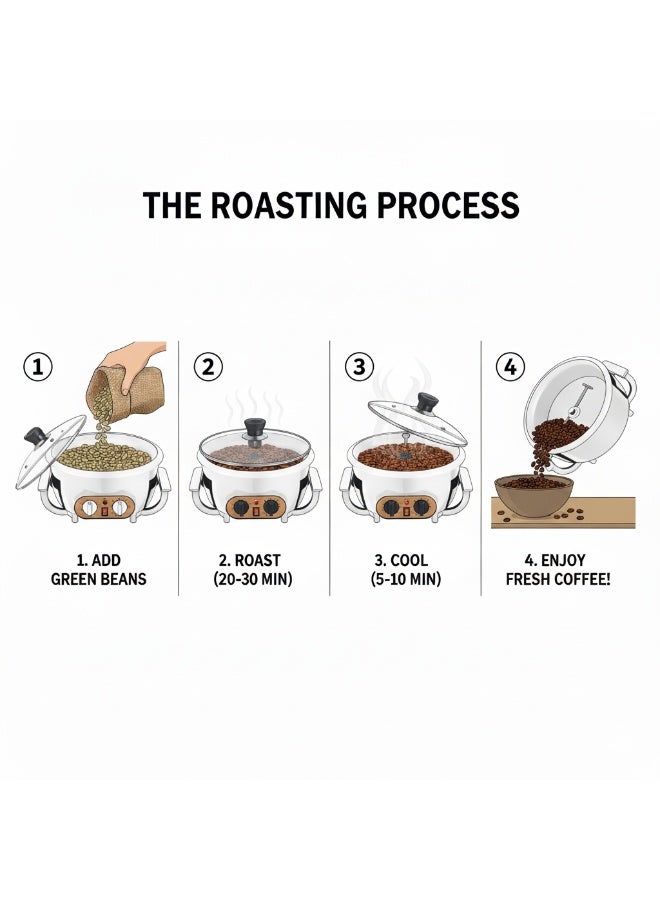 THE ROASTING PROCESS

①

1. ADD GREEN BEANS

②

2. ROAST (20-30 MIN)

③

3. COOL (5-10 MIN)

④

4. ENJOY FRESH COFFEE!