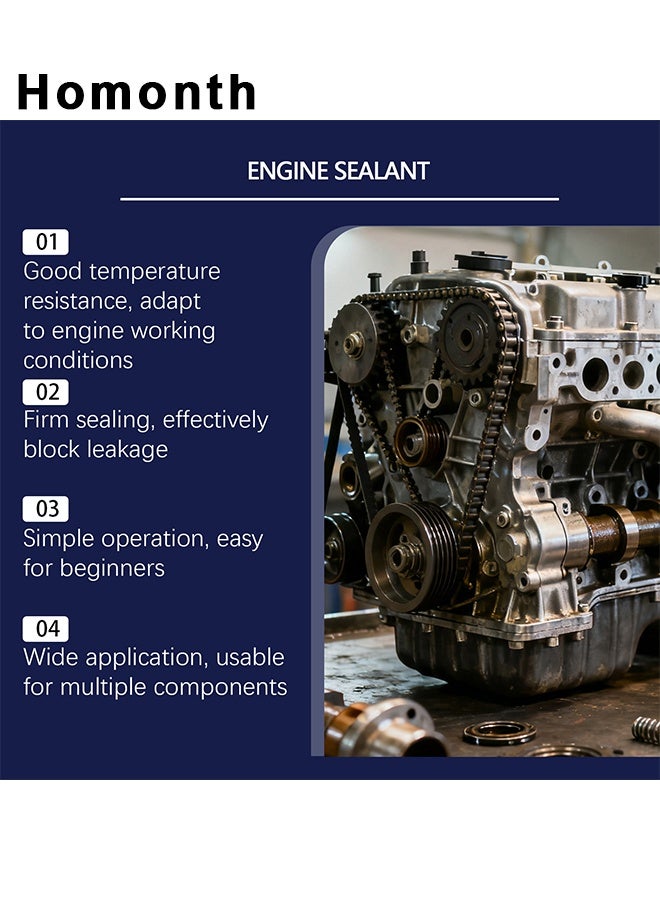 Homonth

ENGINE SEALANT

01
Good temperature resistance, adapt to engine working conditions

02
Firm sealing, effectively block leakage

03
Simple operation, easy for beginners

04
Wide application, usable for multiple components