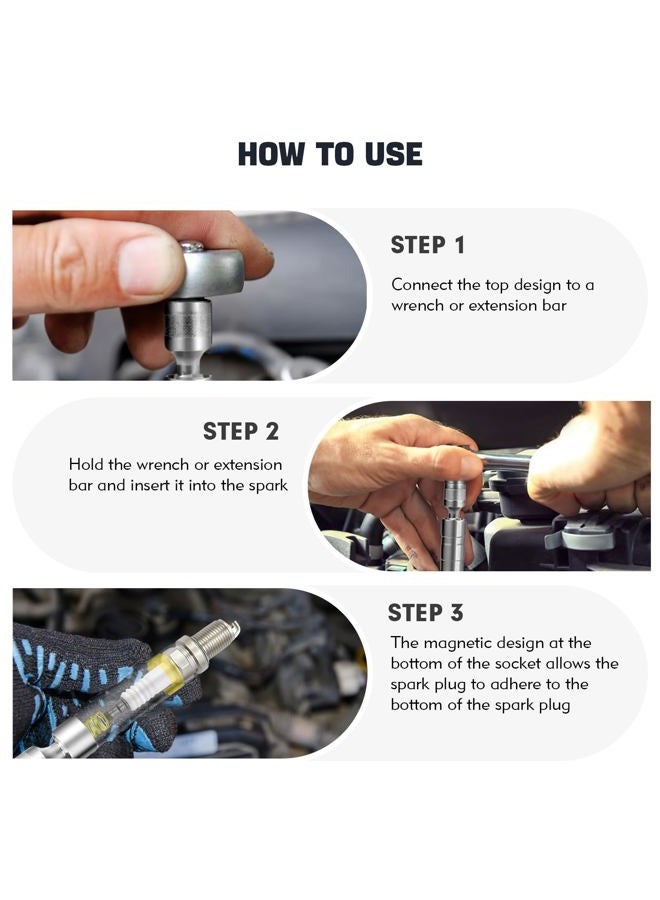 HOW TO USE

STEP 1

Connect the top design to a wrench or extension bar

STEP 2

Hold the wrench or extension bar and insert it into the spark

STEP 3

The magnetic design at the bottom of the socket allows the spark plug to adhere to the bottom of the spark plug