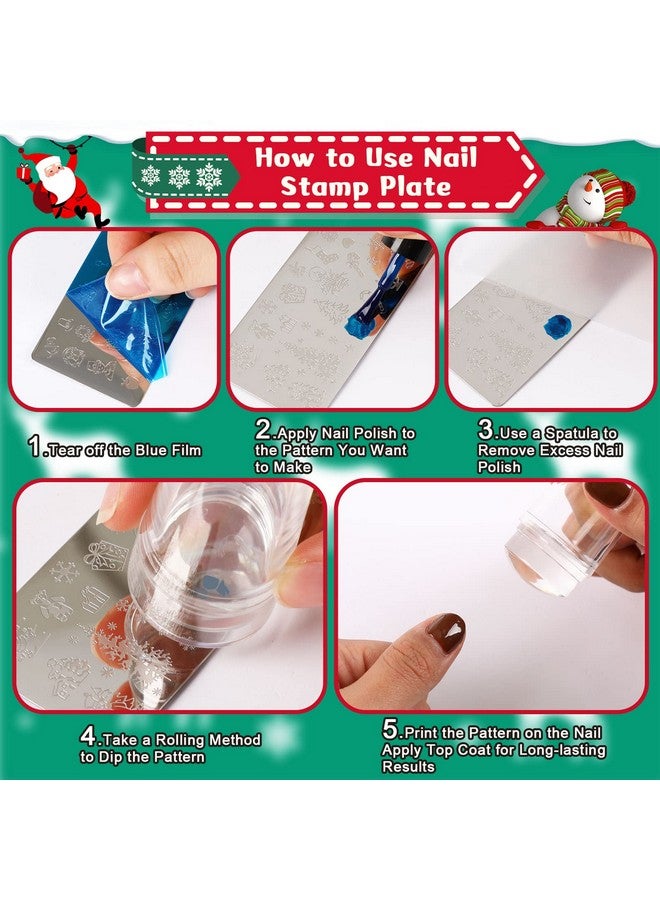 How to Use Nail Stamp Plate

1.Tear off the Blue Film

2.Apply Nail Polish to the Pattern You Want to Make

3.Use a Spatula to Remove Excess Nail Polish

4.Take a Rolling Method to Dip the Pattern

5.Print the Pattern on the Nail Apply Top Coat for Long-lasting Results