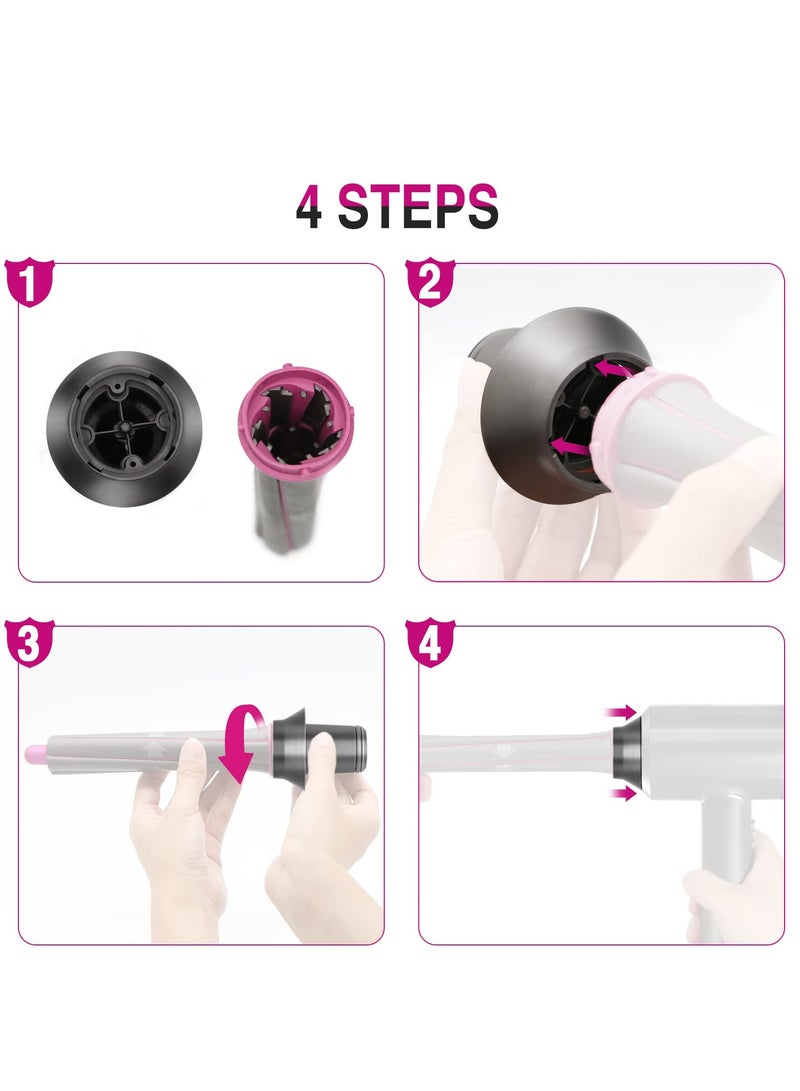 4 STEPS

1

2

3

4