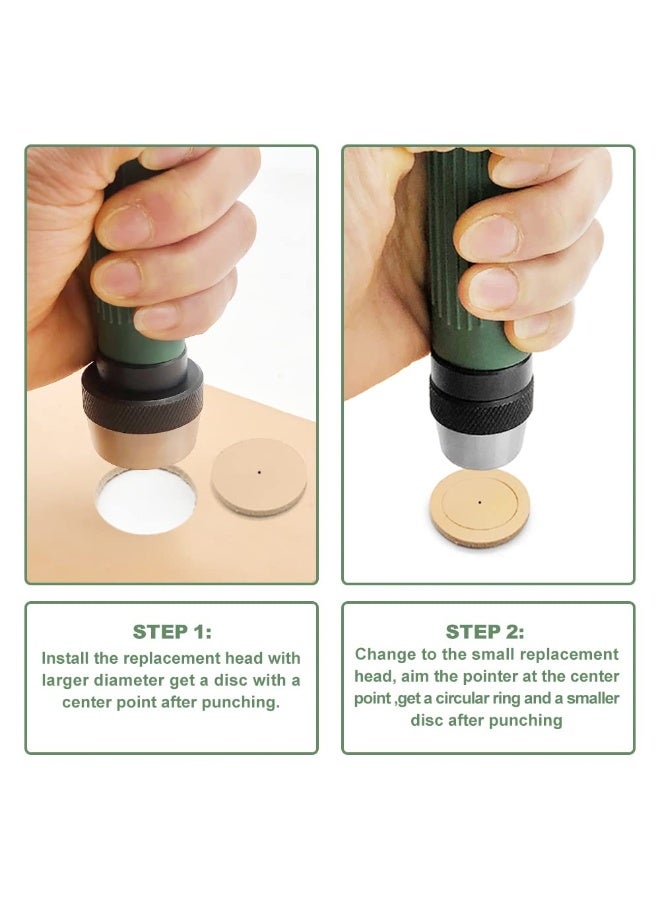 STEP 1:
Install the replacement head with larger diameter get a disc with a center point after punching.

STEP 2:
Change to the small replacement head, aim the pointer at the center point ,get a circular ring and a smaller disc after punching