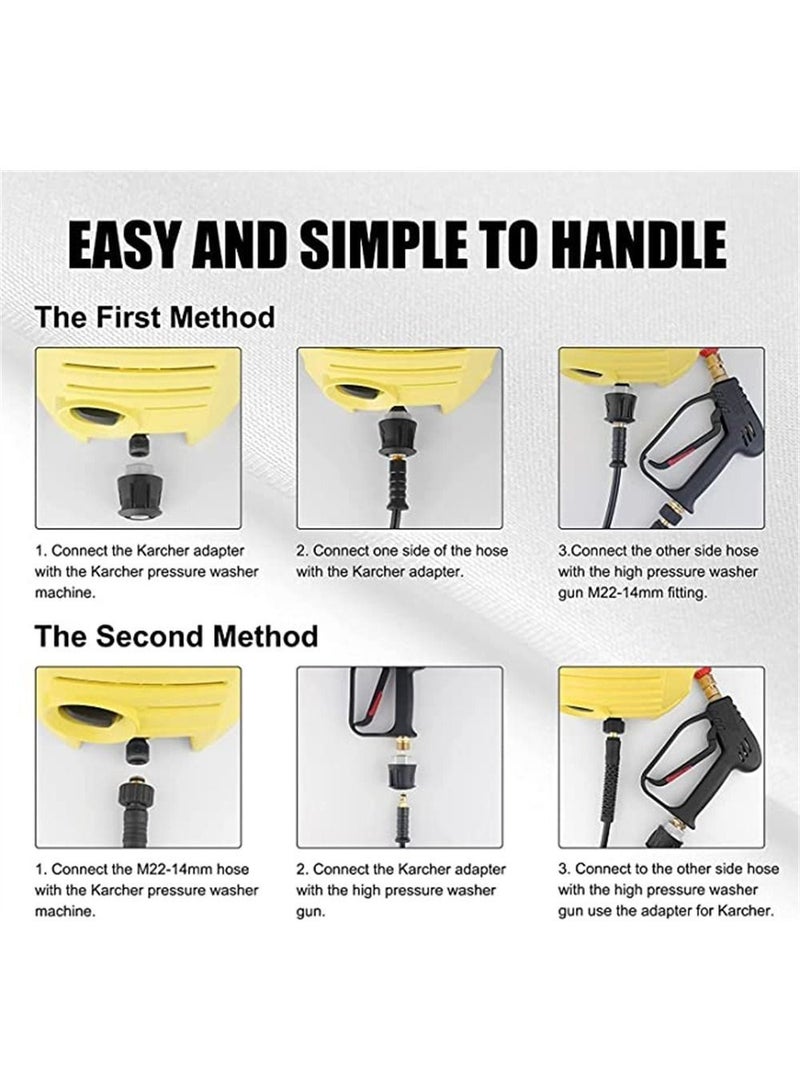 EASY AND SIMPLE TO HANDLE

The First Method

1. Connect the Karcher adapter with the Karcher pressure washer machine.

2. Connect one side of the hose with the Karcher adapter.

3.Connect the other side hose with the high pressure washer gun M22-14mm fitting.

The Second Method

1. Connect the M22-14mm hose with the Karcher pressure washer machine.

2. Connect the Karcher adapter with the high pressure washer gun.

3. Connect to the other side hose with the high pressure washer gun use the adapter for Karcher.