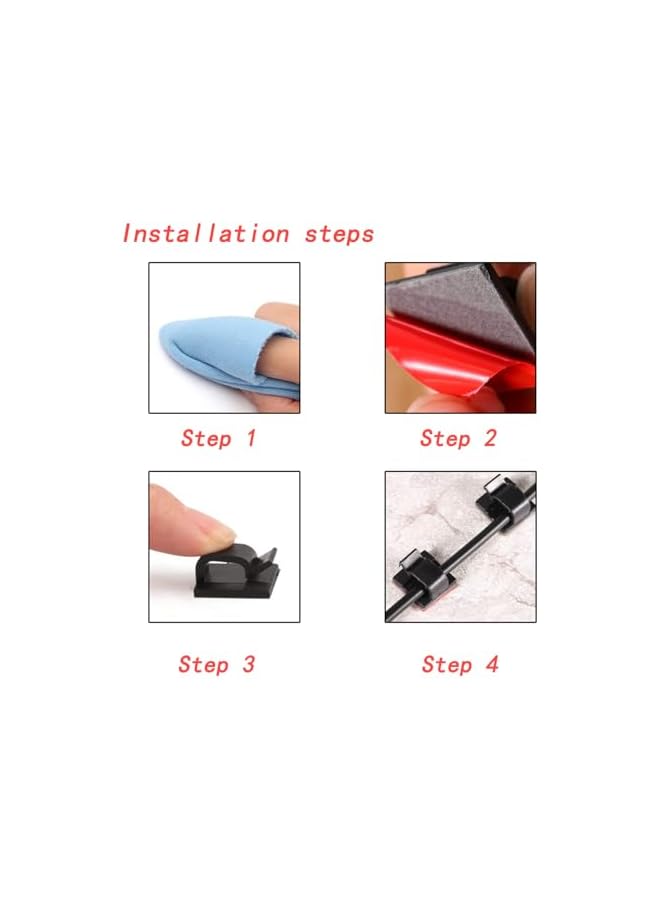 Installation steps

Step 1

Step 2

Step 3

Step 4