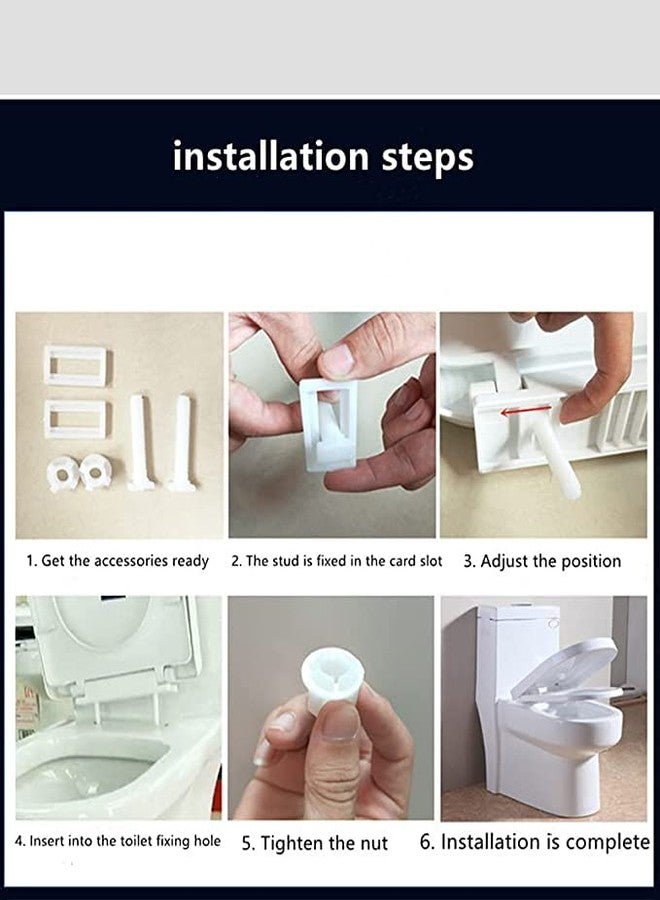 installation steps

1. Get the accessories ready

2. The stud is fixed in the card slot

3. Adjust the position

4. Insert into the toilet fixing hole

5. Tighten the nut

6. Installation is complete