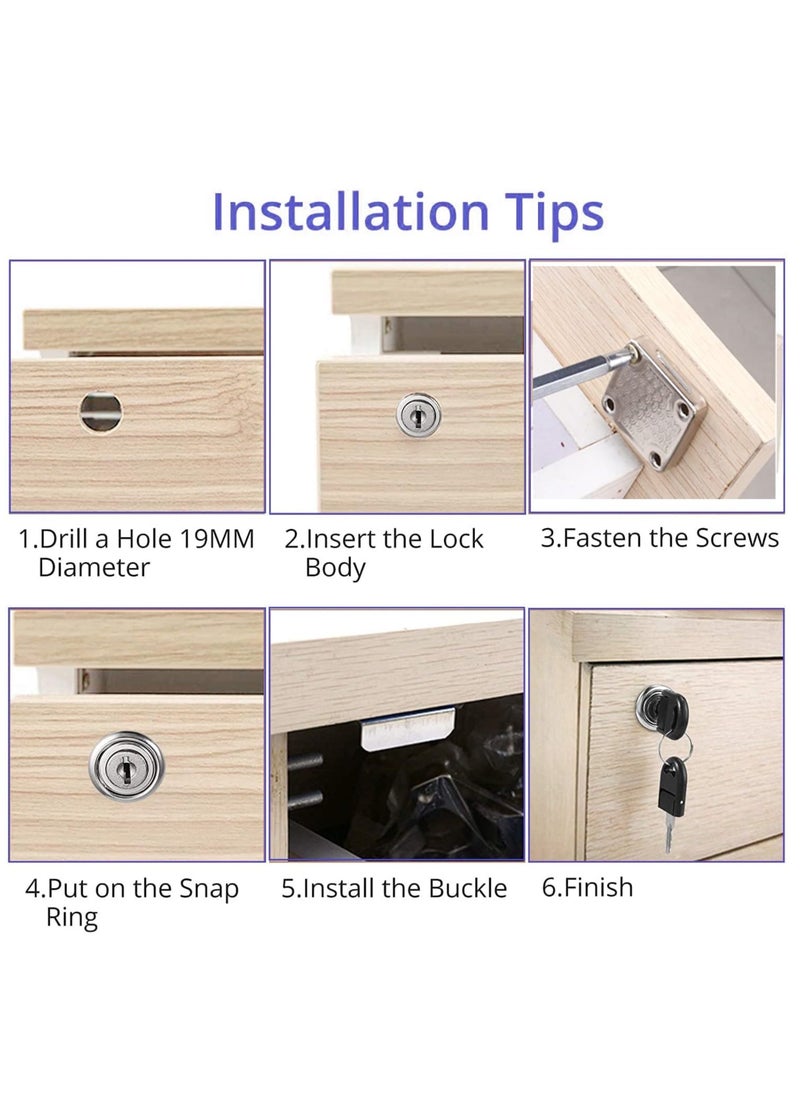 Installation Tips

1.Drill a Hole 19MM Diameter

2.Insert the Lock Body

3.Fasten the Screws

4.Put on the Snap Ring

5.Install the Buckle

6.Finish