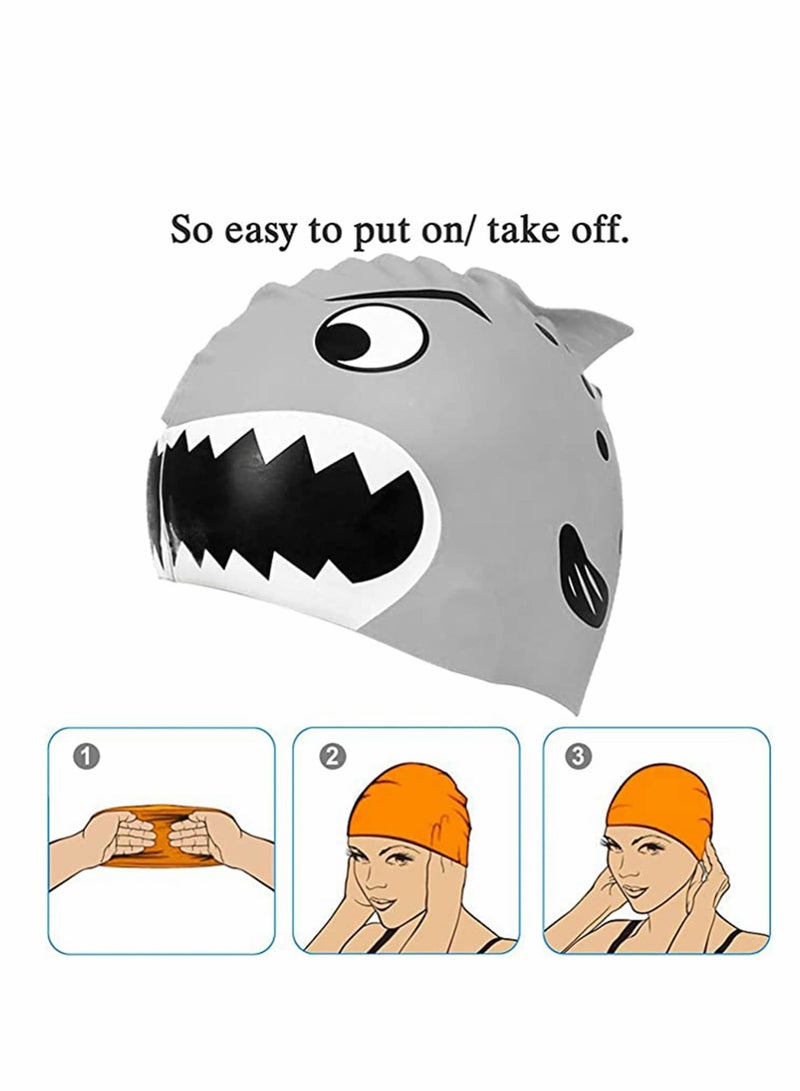 So easy to put on/ take off.

1

2

3