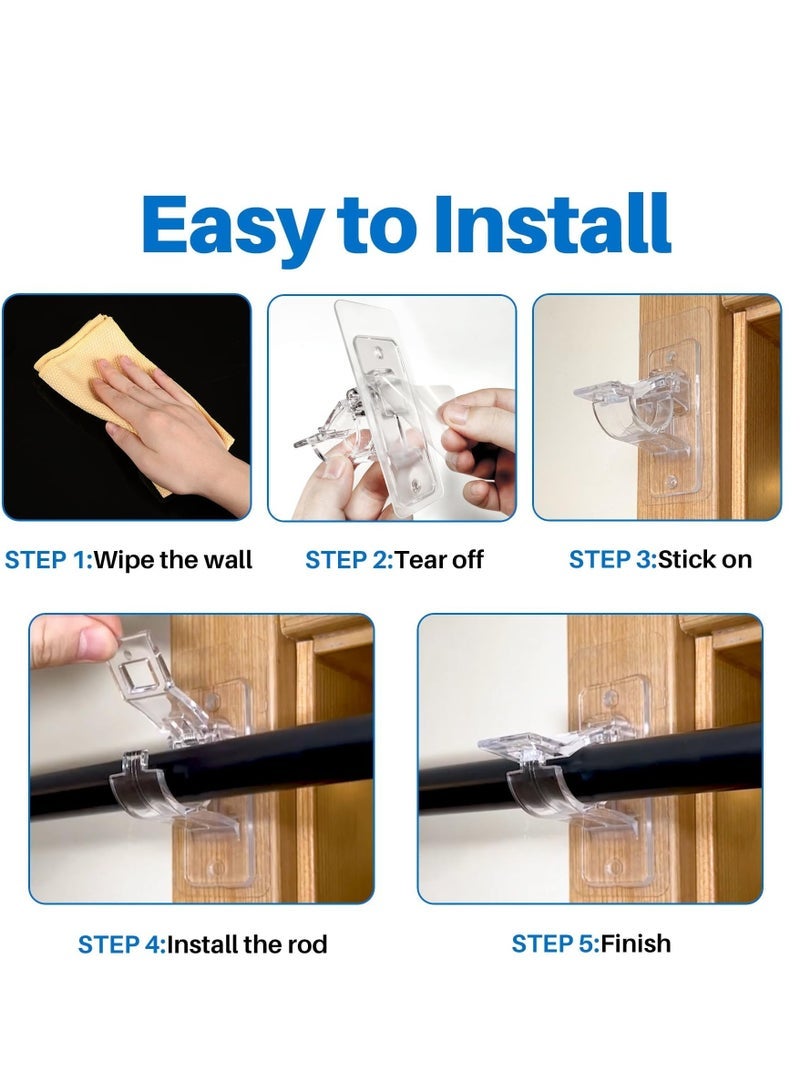 Easy to Install

STEP 1:Wipe the wall

STEP 2:Tear off

STEP 3:Stick on

STEP 4:Install the rod

STEP 5:Finish