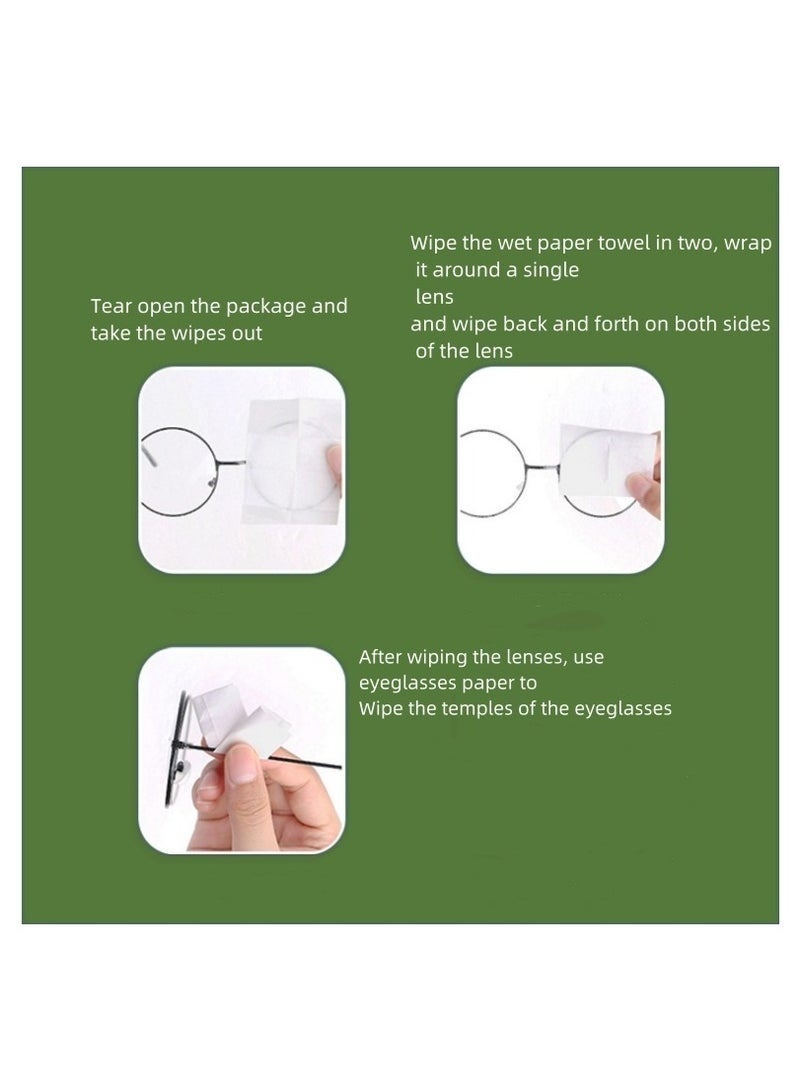 Tear open the package and take the wipes out

Wipe the wet paper towel in two, wrap it around a single lens
and wipe back and forth on both sides of the lens

After wiping the lenses, use eyeglasses paper to
Wipe the temples of the eyeglasses