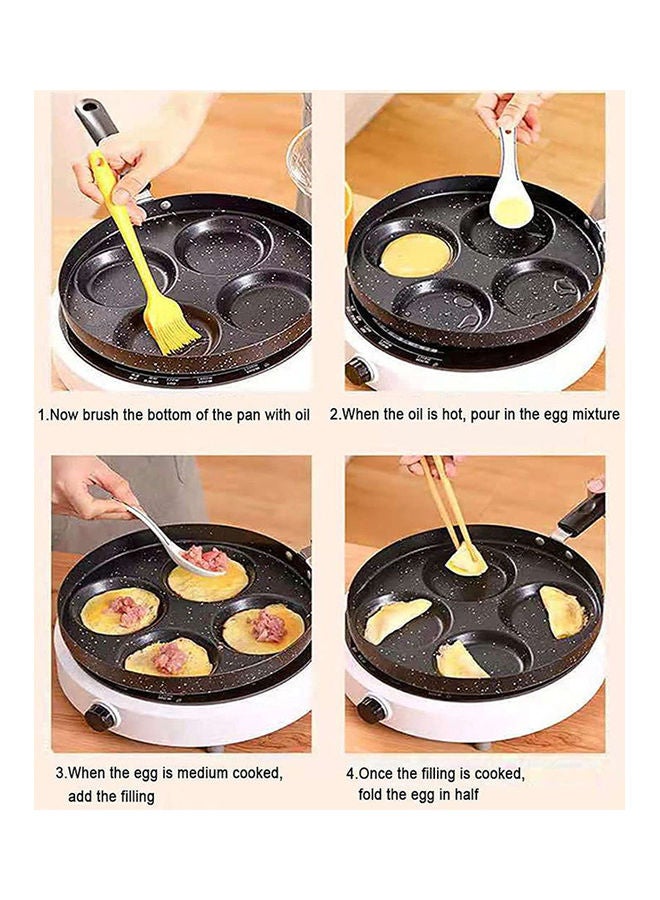 1.Now brush the bottom of the pan with oil

2.When the oil is hot, pour in the egg mixture

3.When the egg is medium cooked, add the filling

4.Once the filling is cooked, fold the egg in half