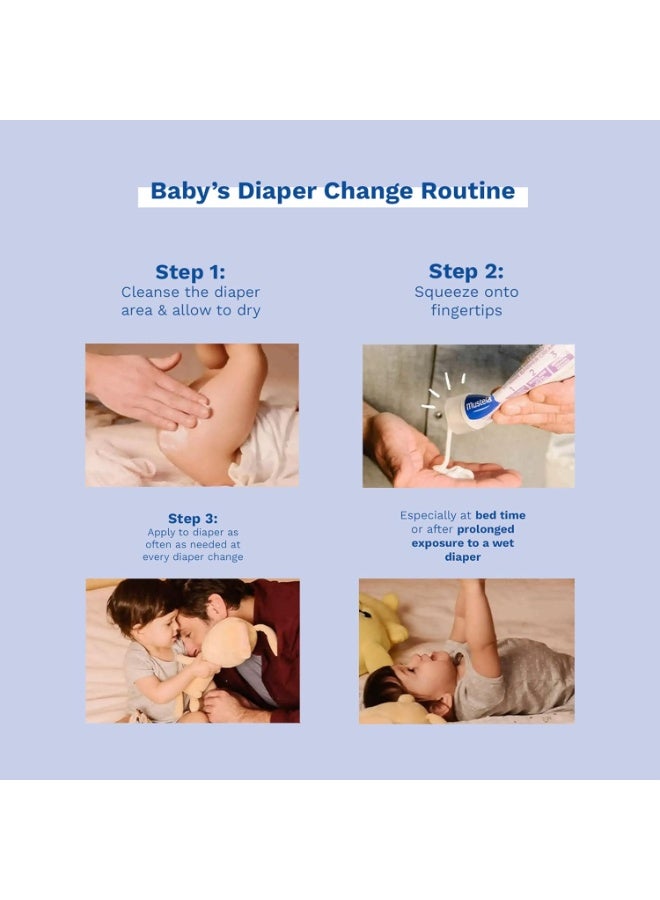 Baby's Diaper Change Routine

Step 1:
Cleanse the diaper area & allow to dry

Step 2:
Squeeze onto fingertips

Mustela

Step 3:
Apply to diaper as often as needed at every diaper change

Especially at bed time or after prolonged exposure to a wet diaper