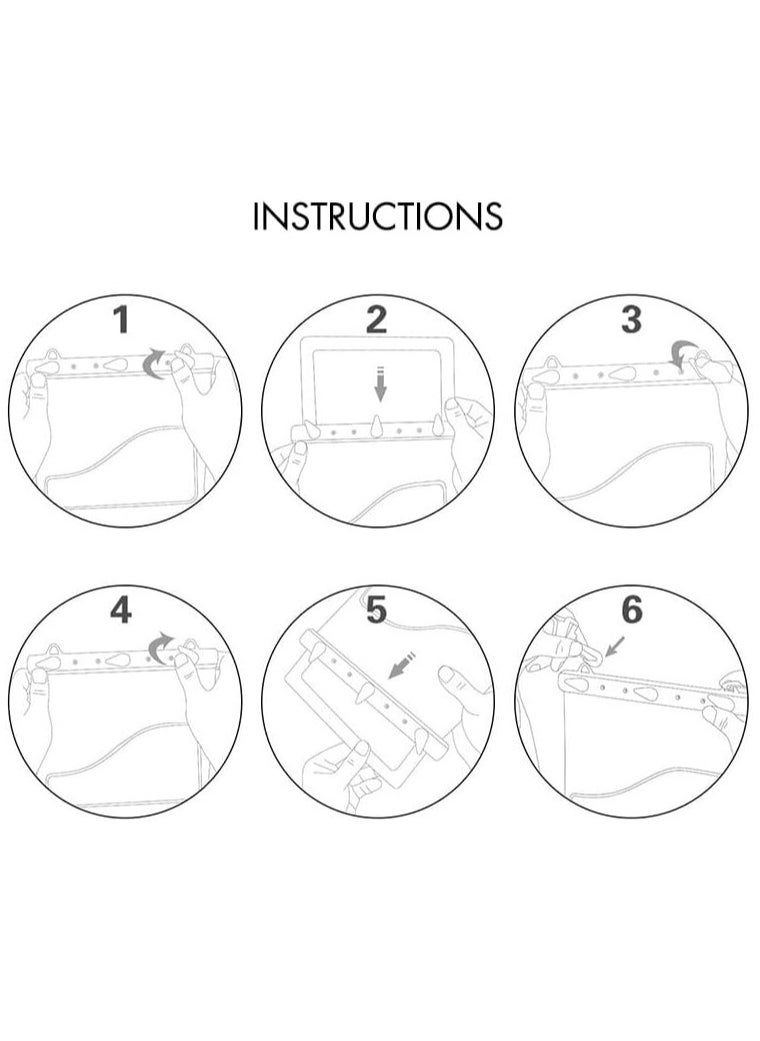 INSTRUCTIONS

1

2

3

4

5

6