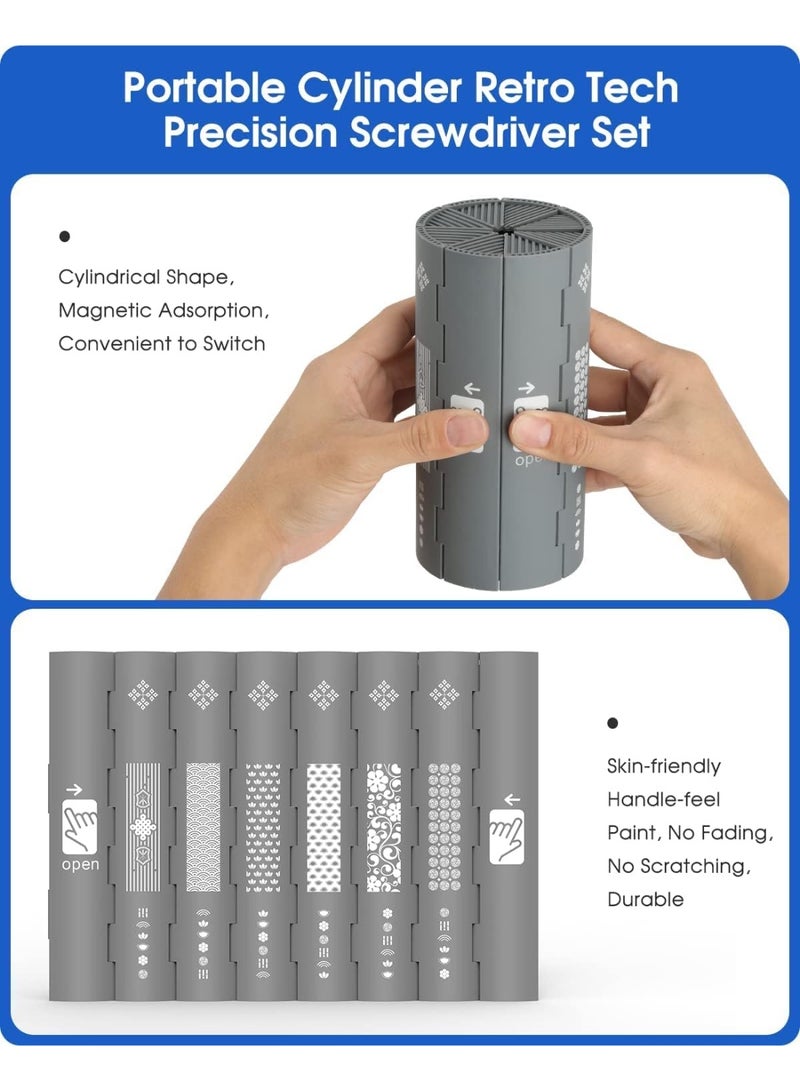 Portable Cylinder Retro Tech Precision Screwdriver Set

Cylindrical Shape, Magnetic Adsorption, Convenient to Switch

open

open

Skin-friendly Handle-feel Paint, No Fading, No Scratching, Durable