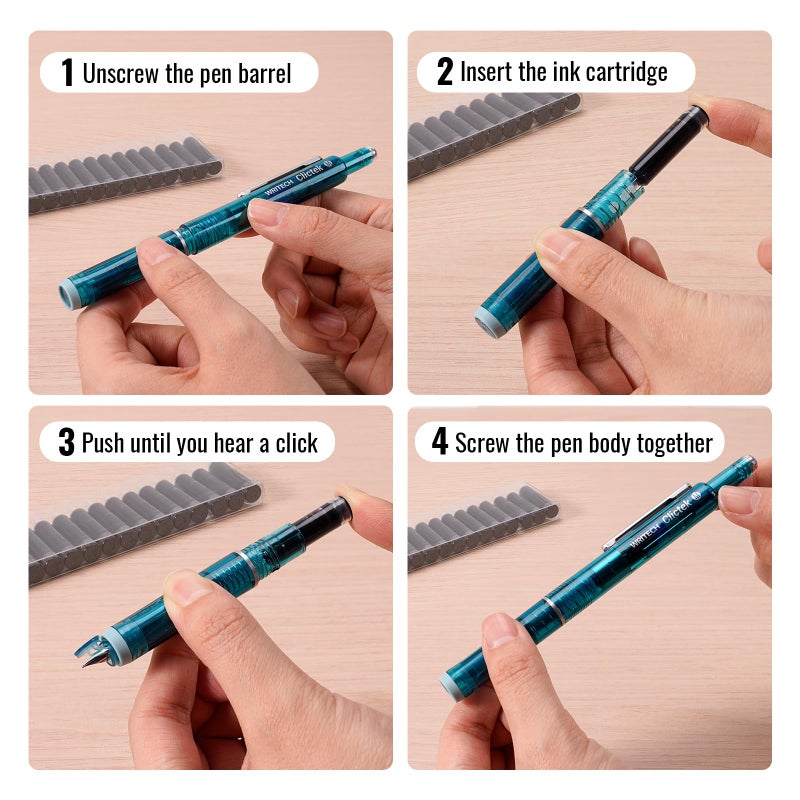 1 Unscrew the pen barrel

WRITECH Clictek

2 Insert the ink cartridge

3 Push until you hear a click

4 Screw the pen body together

WRITECH Clictek