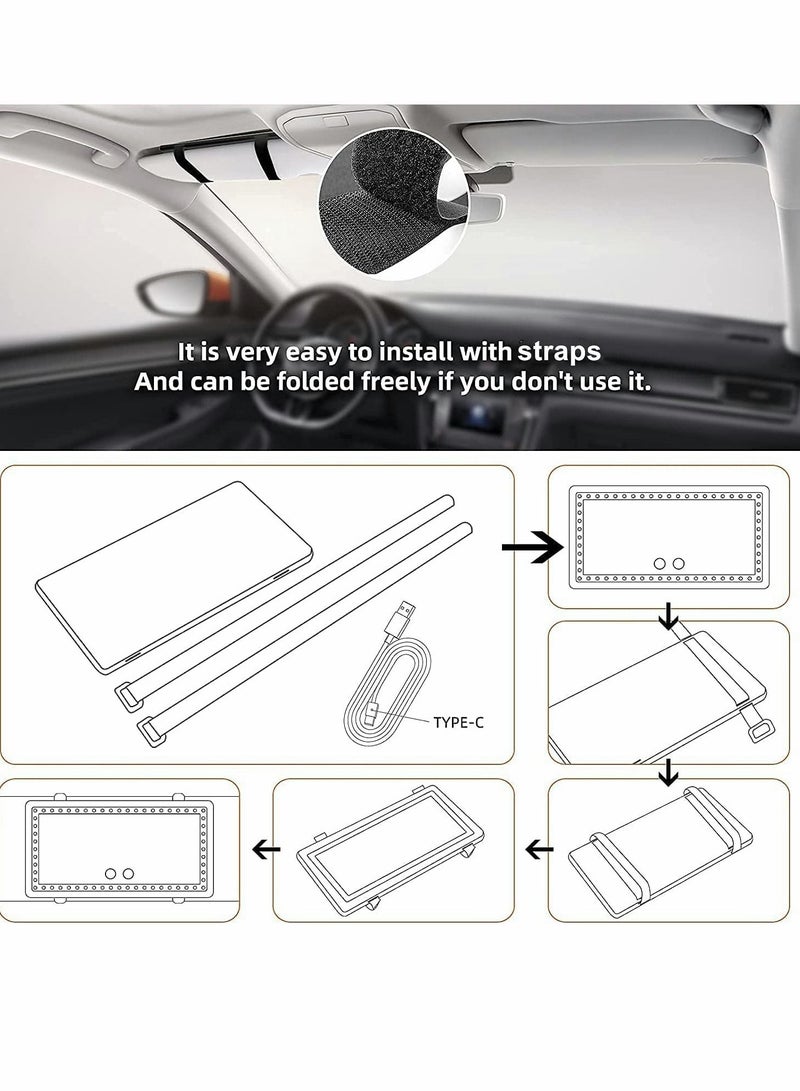 It is very easy to install with straps
And can be folded freely if you don't use it.

TYPE-C