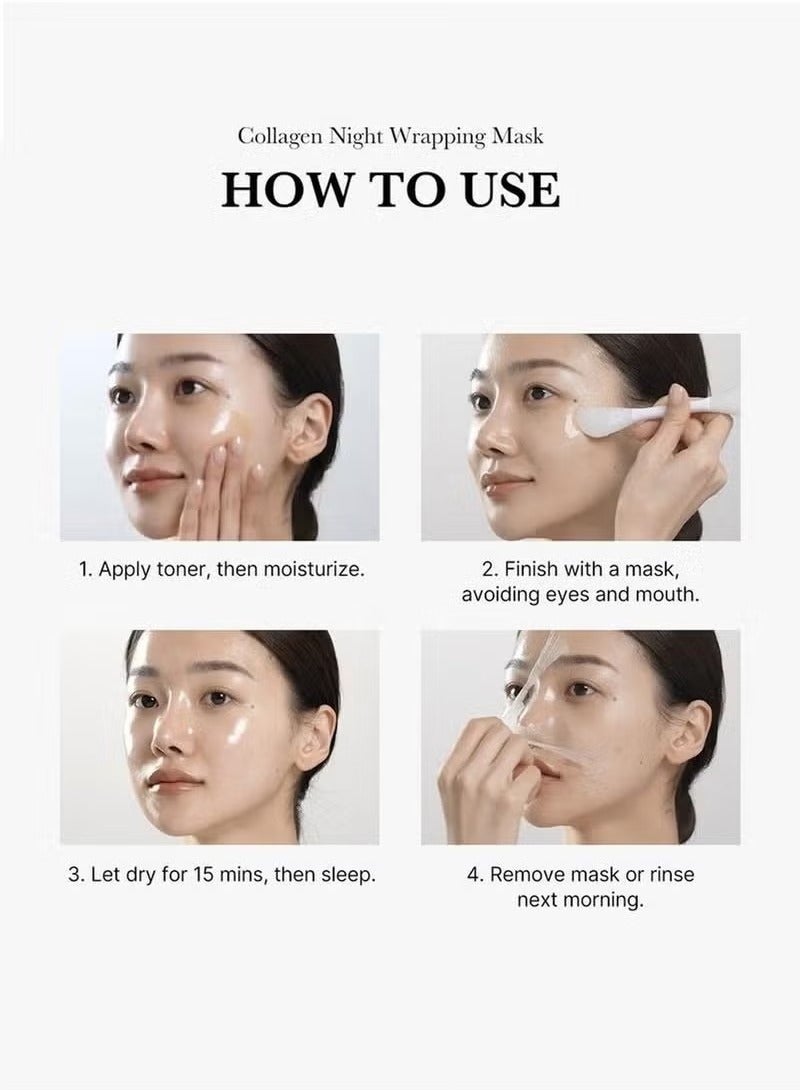 Collagen Night Wrapping Mask

HOW TO USE

1. Apply toner, then moisturize.

2. Finish with a mask, avoiding eyes and mouth.

3. Let dry for 15 mins, then sleep.

4. Remove mask or rinse next morning.