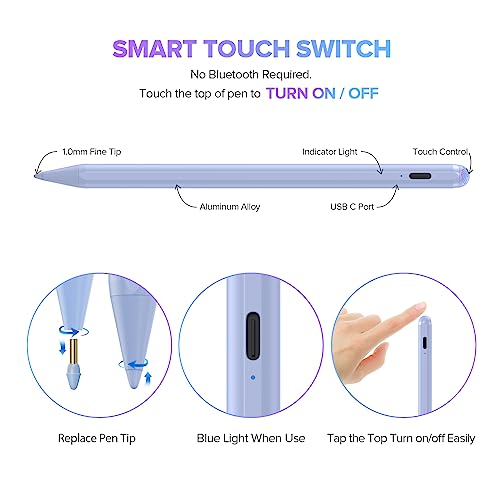 SMART TOUCH SWITCH

No Bluetooth Required.

Touch the top of pen to TURN ON / OFF

1.0mm Fine Tip

Indicator Light

Touch Control

Aluminum Alloy

USB C Port

Replace Pen Tip

Blue Light When Use

Tap the Top Turn on/off Easily